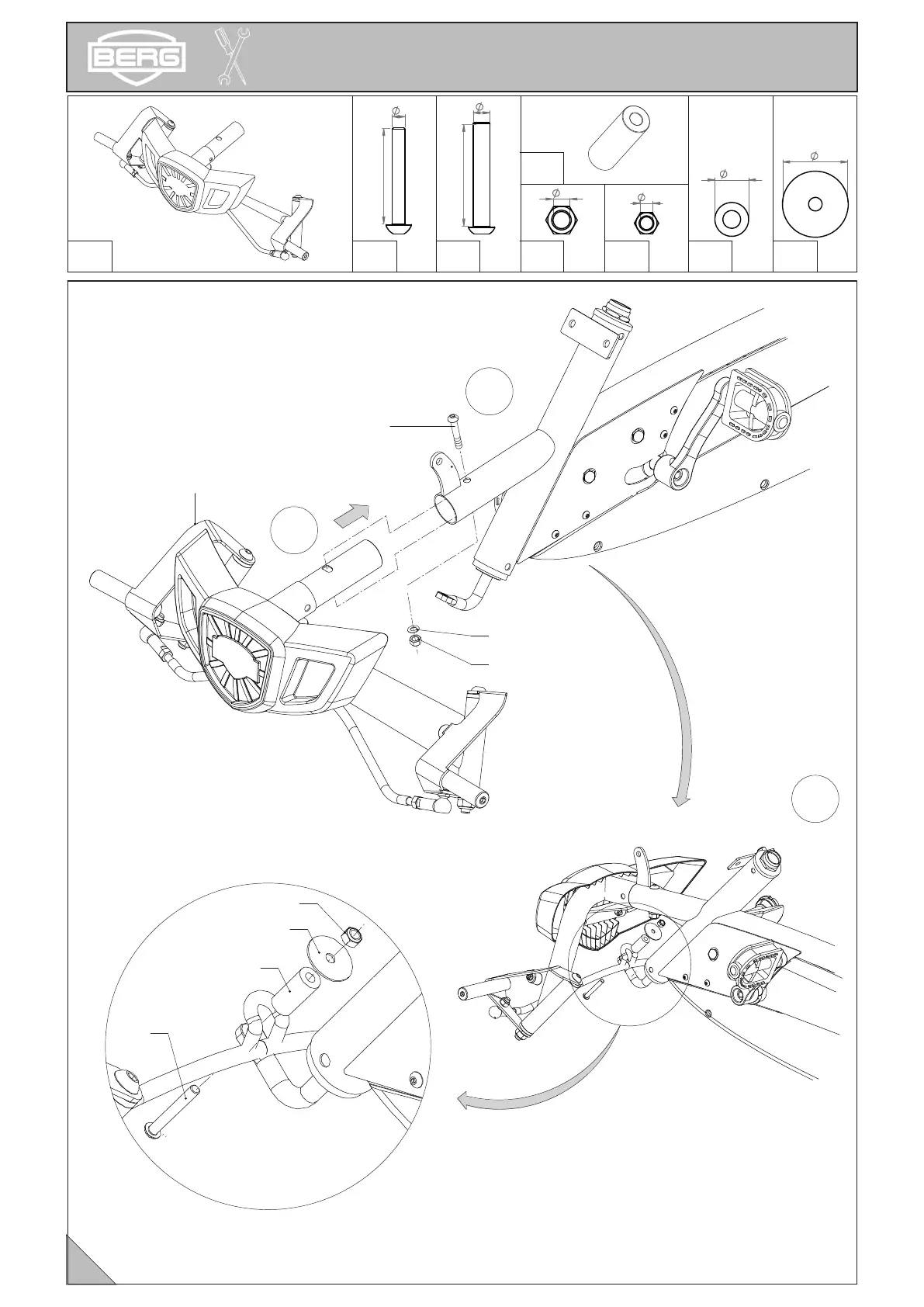 BERG

$\varnothing$

$\varnothing$

$\varnothing$

$\varnothing$

$\varnothing$

$\varnothing$