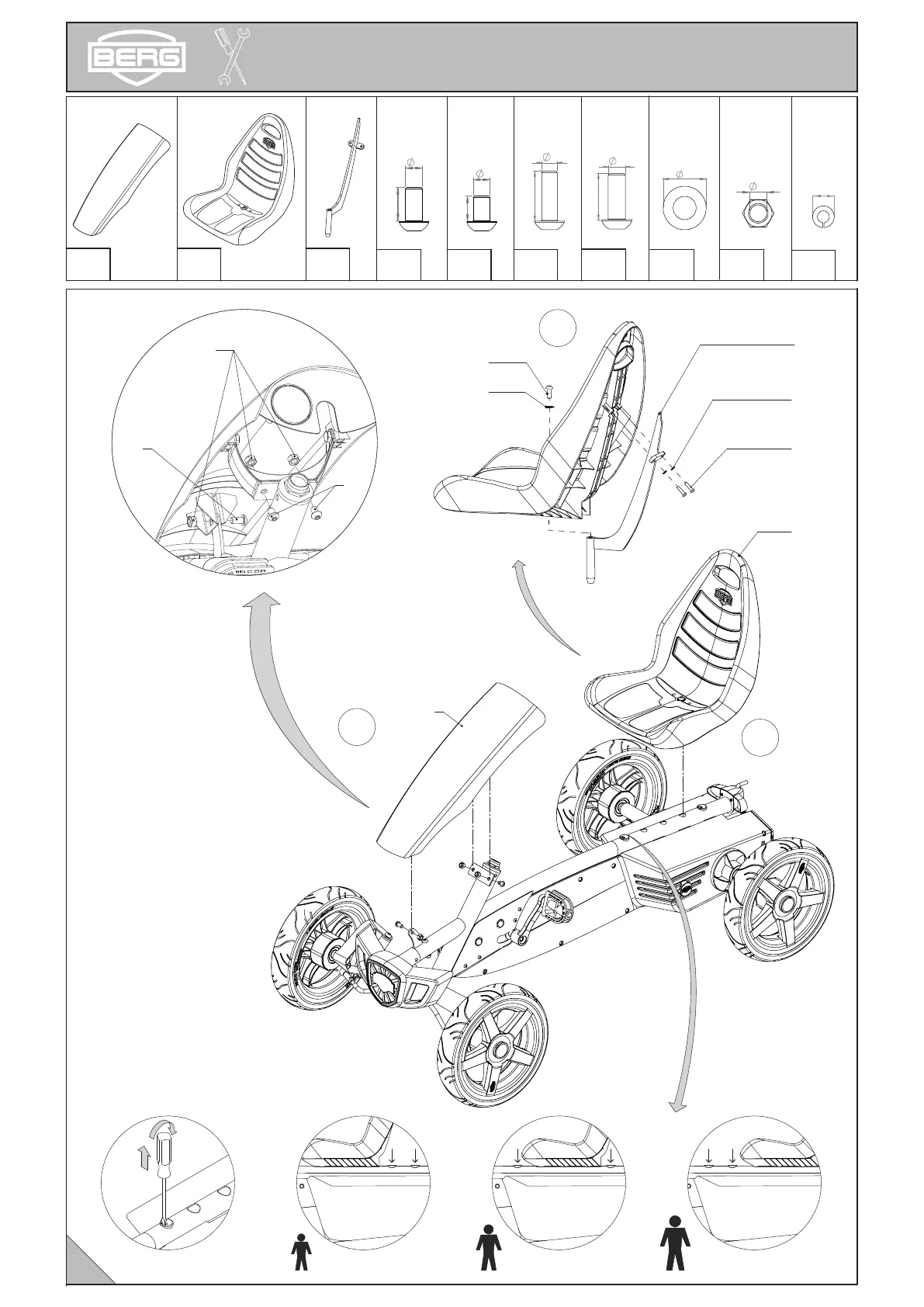 BERG