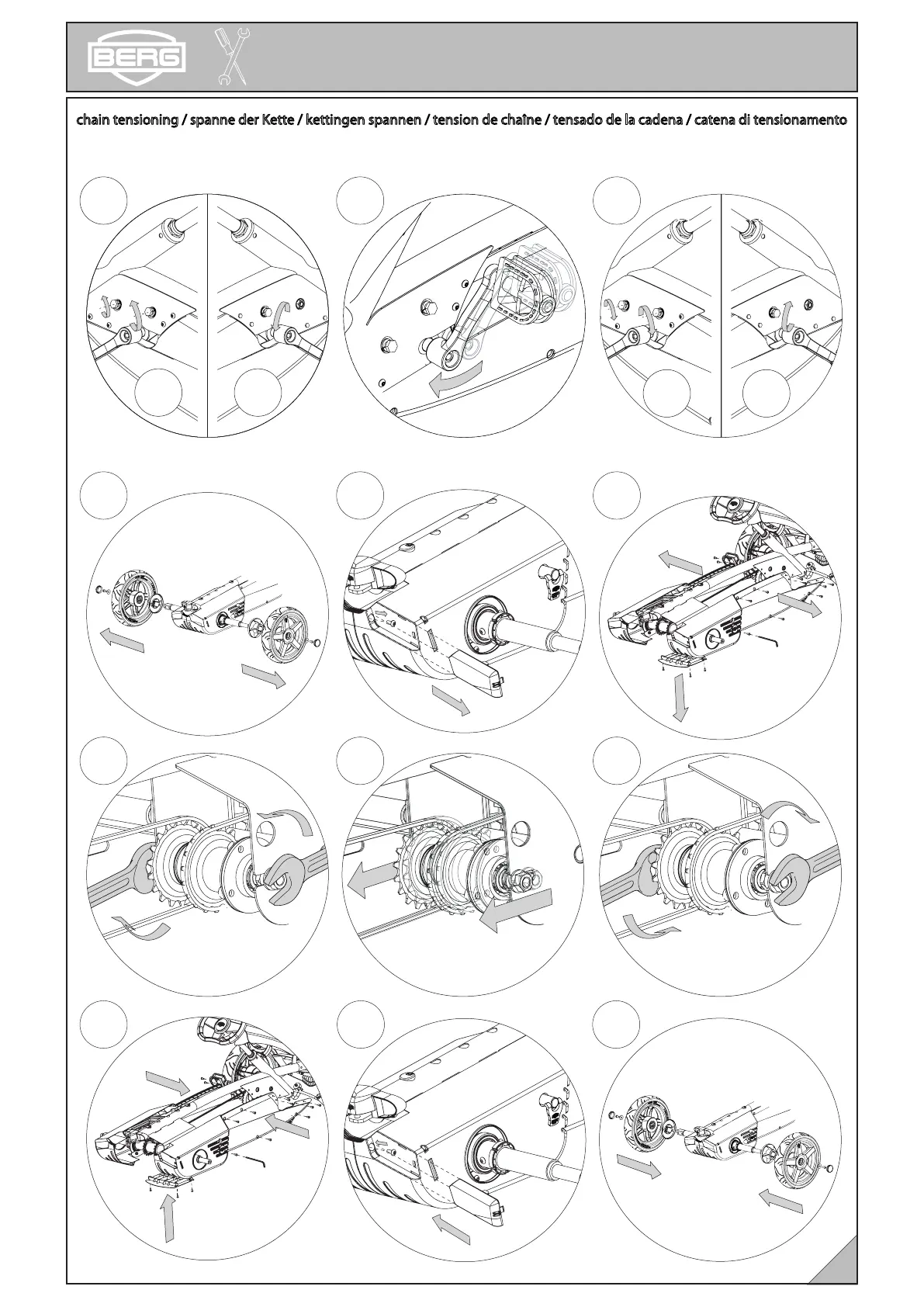 BERG

chain tensioning / spanne der Kette / kettingen spannen / tension de chaîne / tensado de la cadena / catena di tensionamento