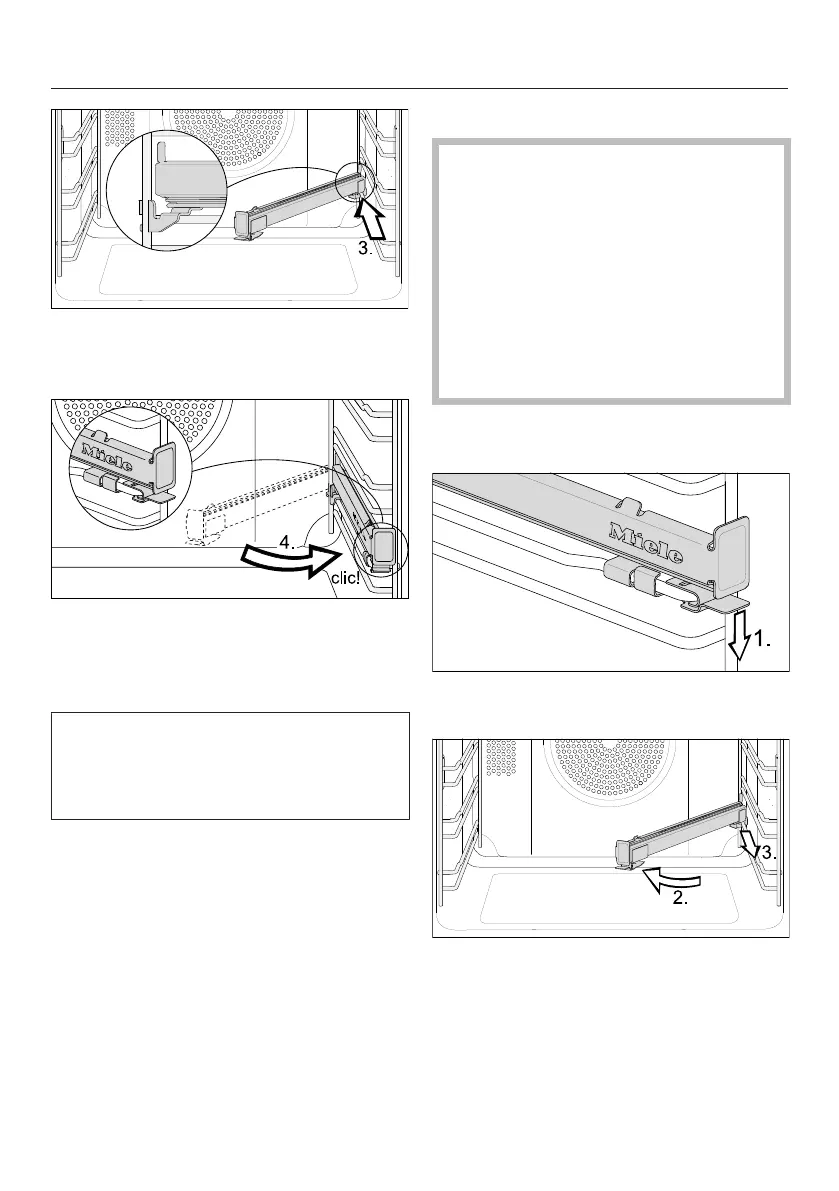 3.

Miele

4.

clic!

Miele

1.

3.

2.