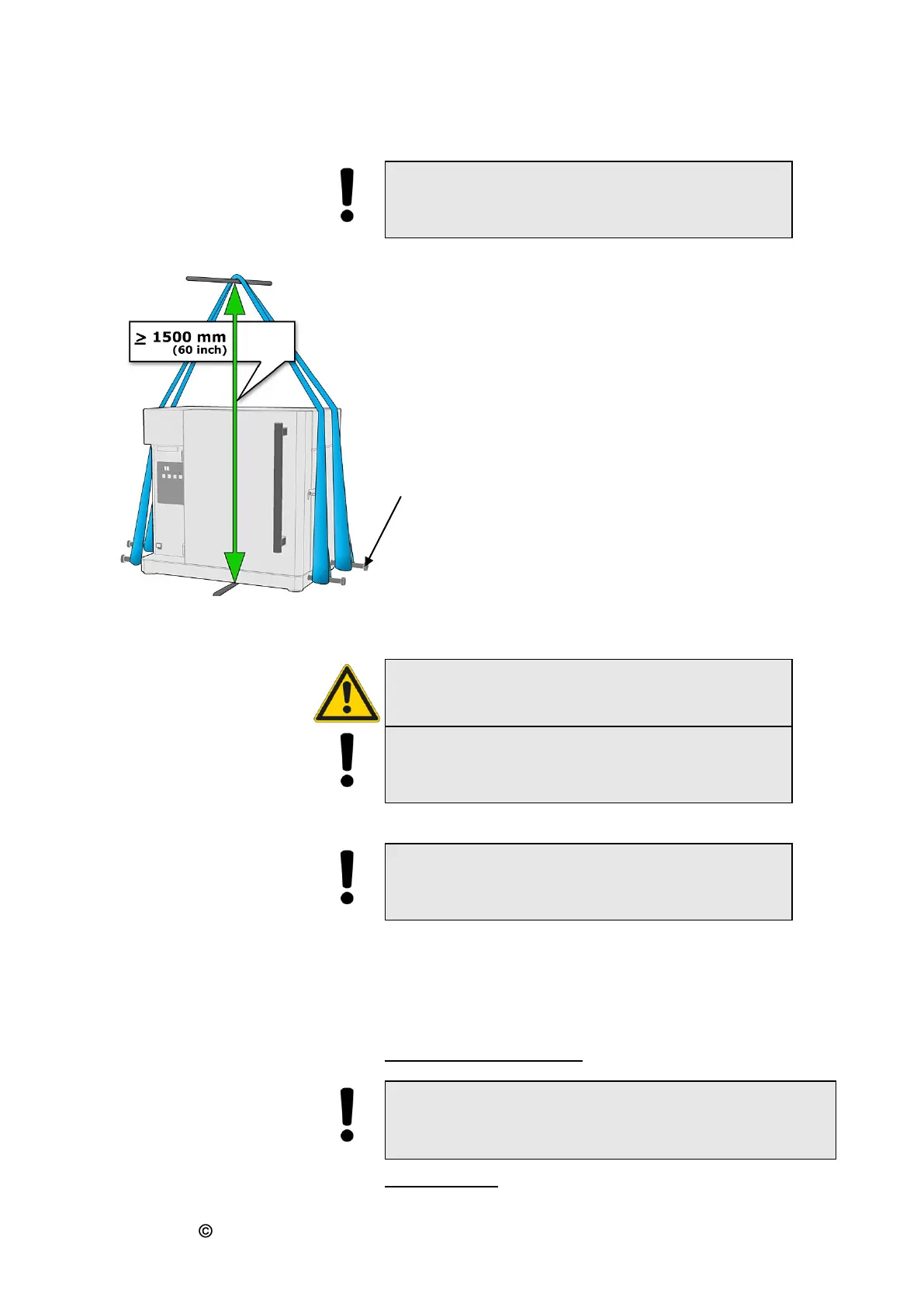 $\geq$ 1500 mm
(60 inch)

©