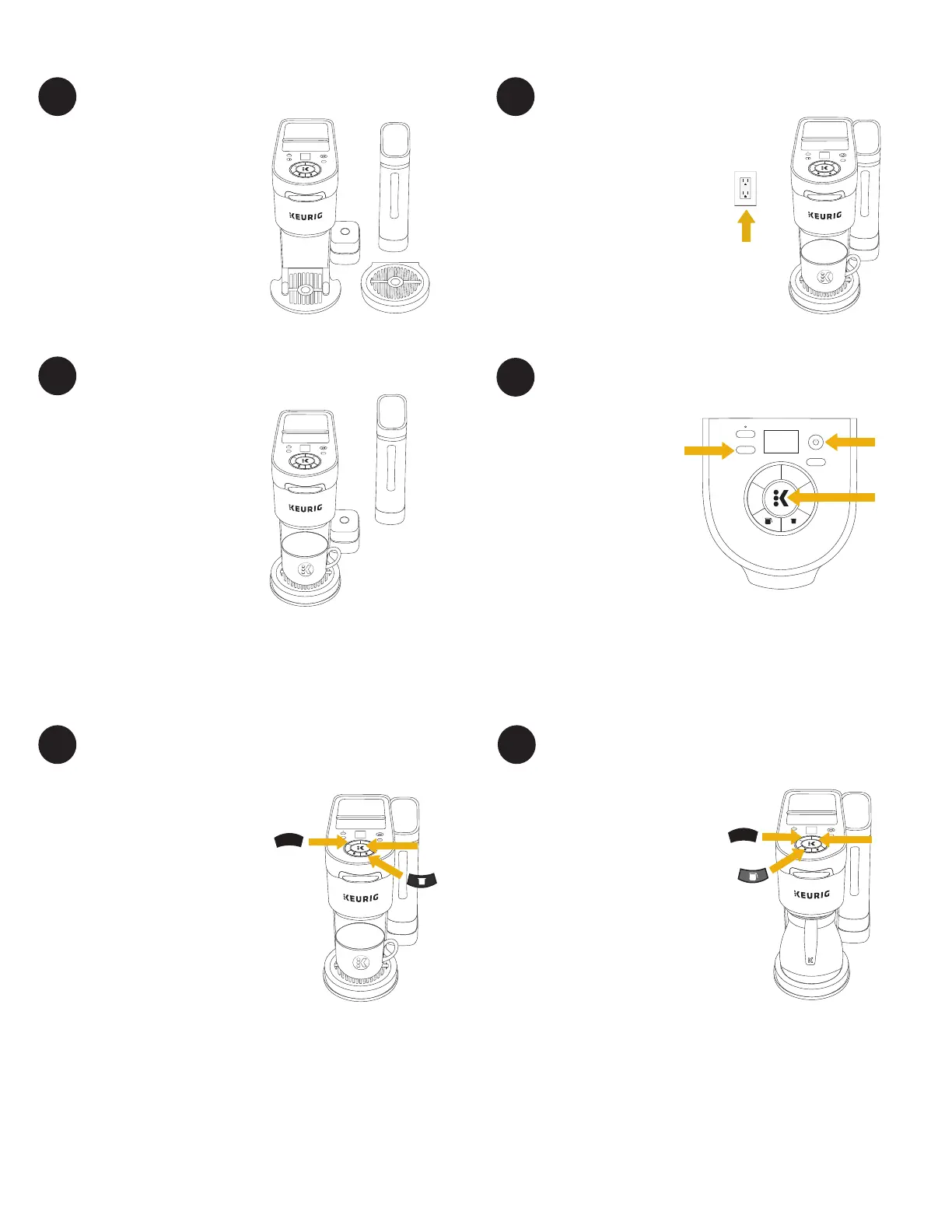 KEURIG

KEURIG

KEURIG

KEURIG

KEURIG