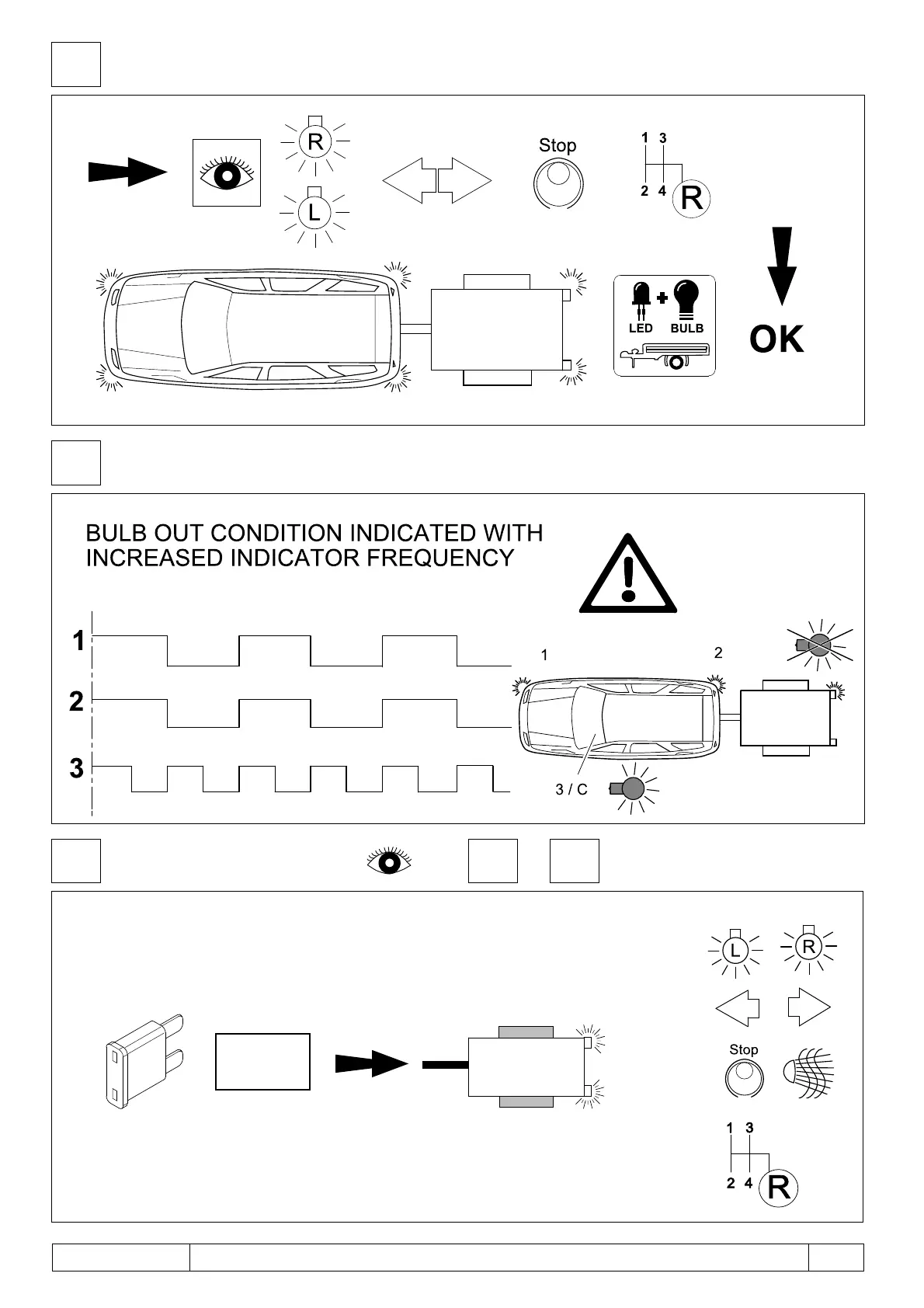 R

L

Stop

1 3
2 4 R

LED BULB

OK

BULB OUT CONDITION INDICATED WITH INCREASED INDICATOR FREQUENCY

1
2
3

1
2

3 / C

L R

Stop

1 3
2 4 R