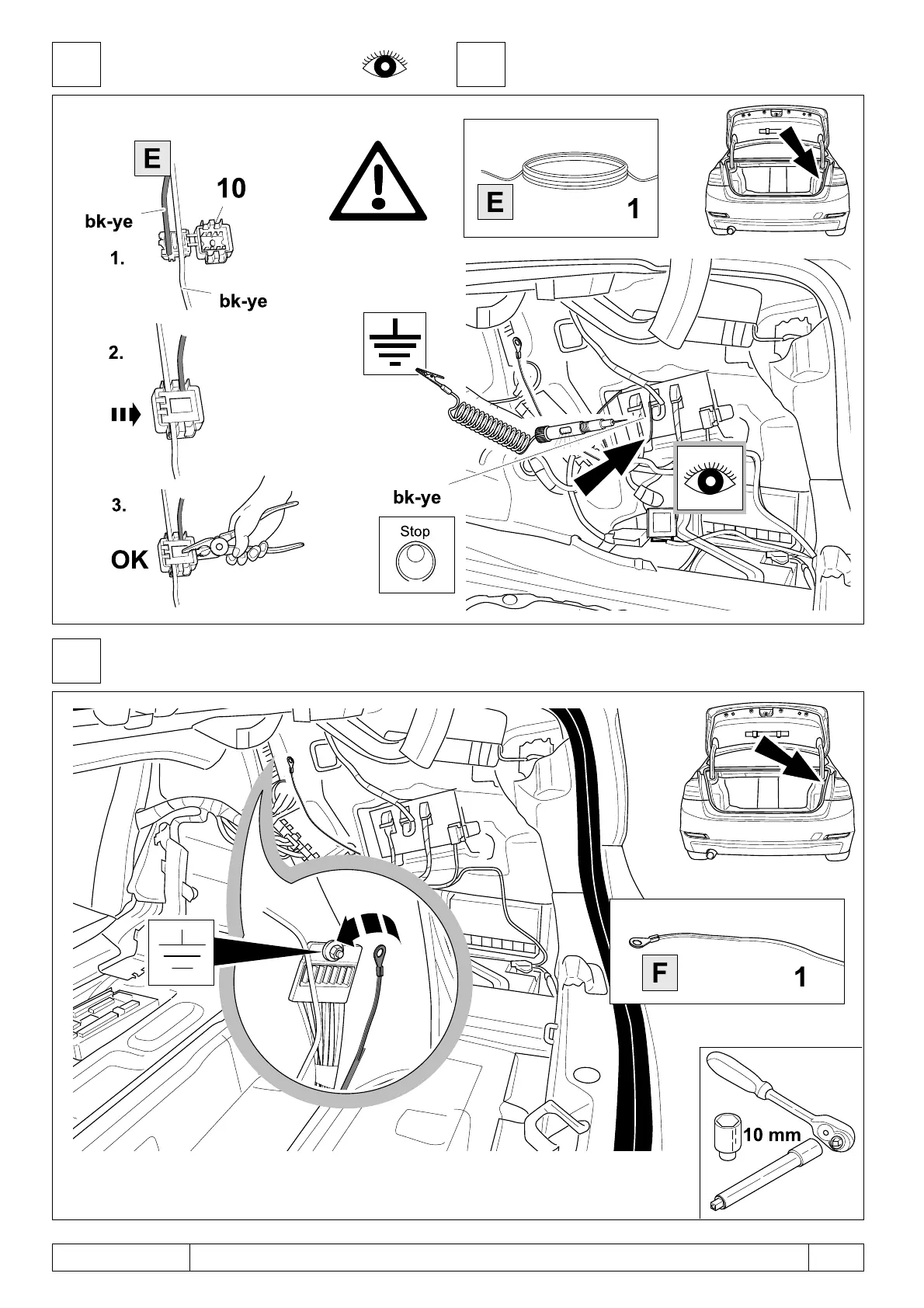 E
10
bk-ye
1.
bk-ye
2.
3.
OK
E
1
bk-ye
Stop
F
1
10 mm