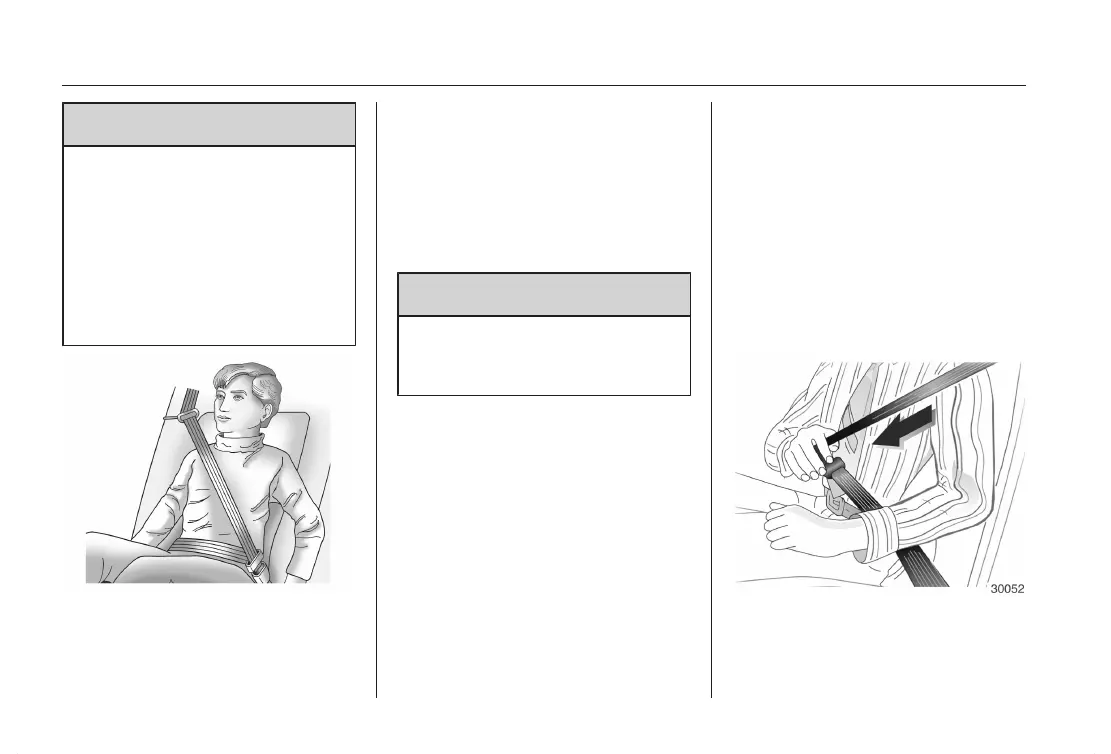 30052