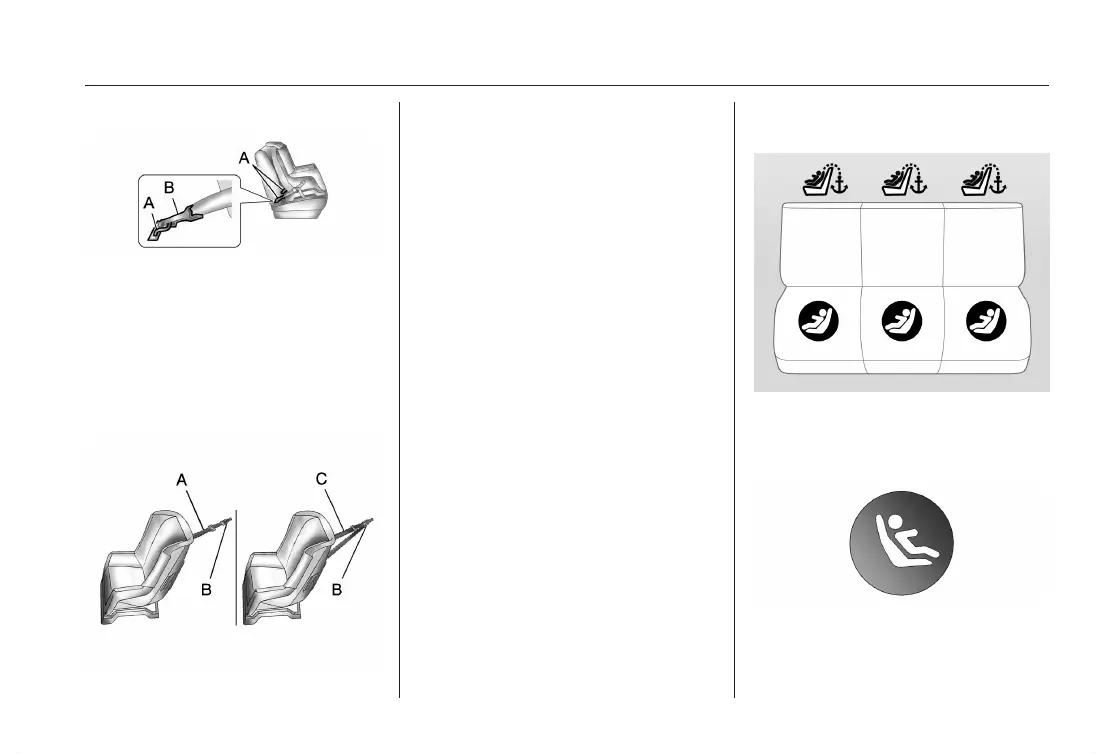 A
B
A

A
B
C
B