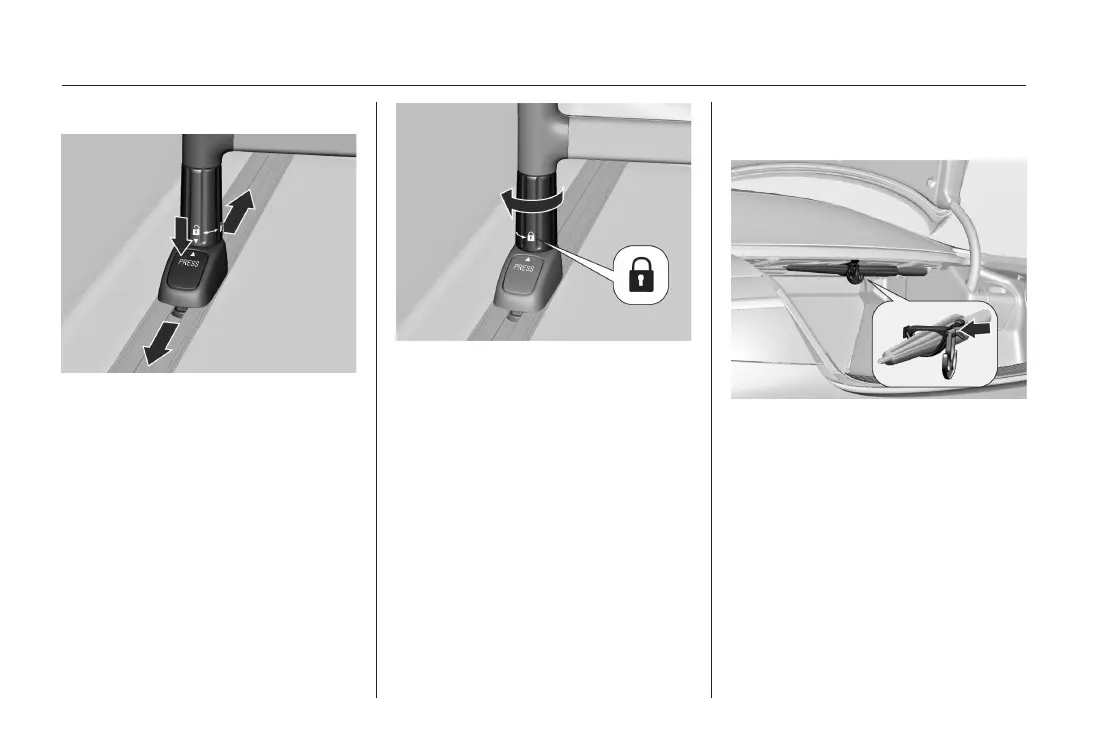 PRESS

PRESS