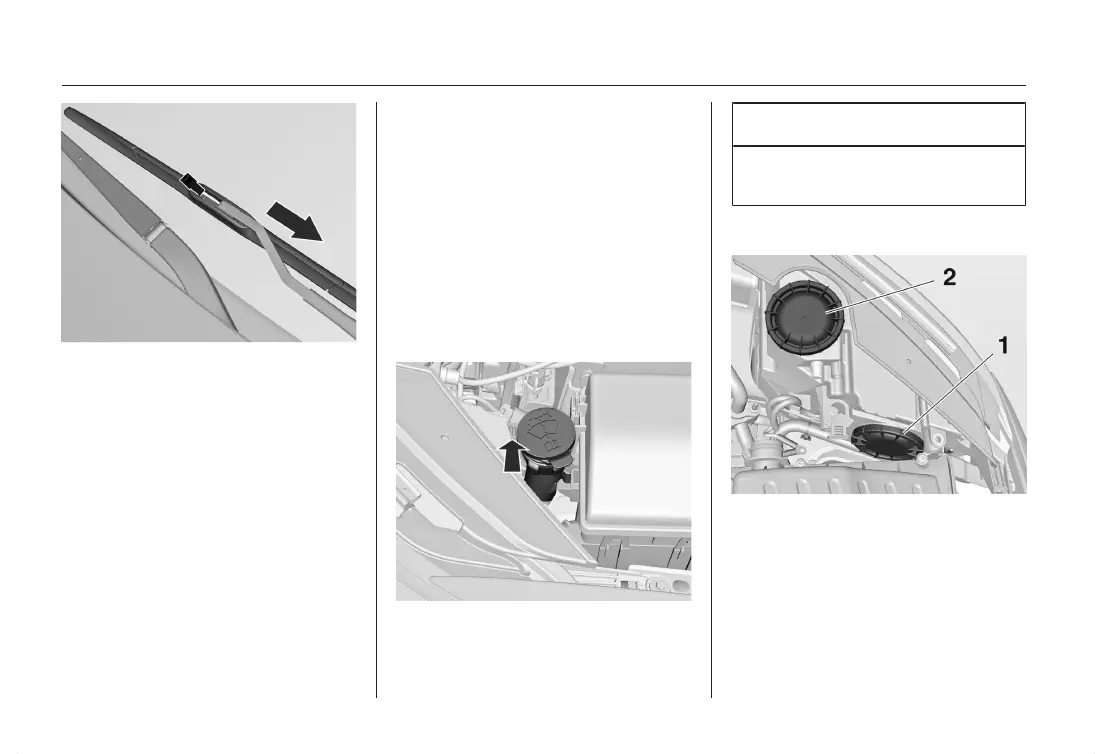 2

1