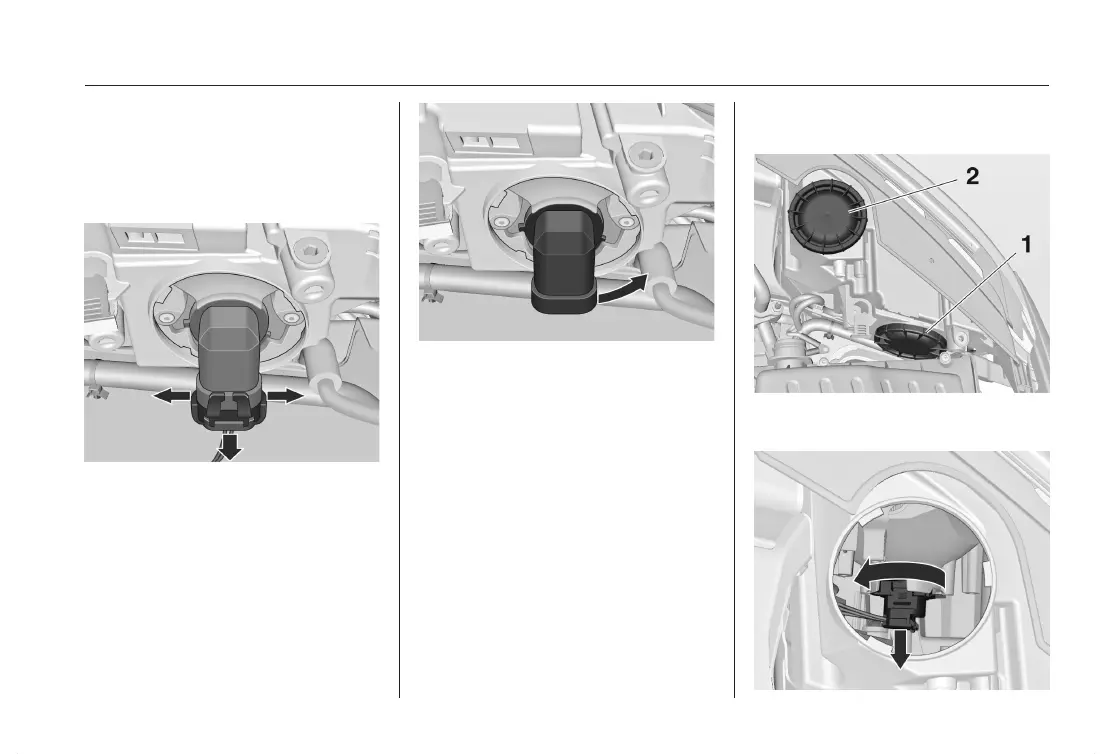 2

1