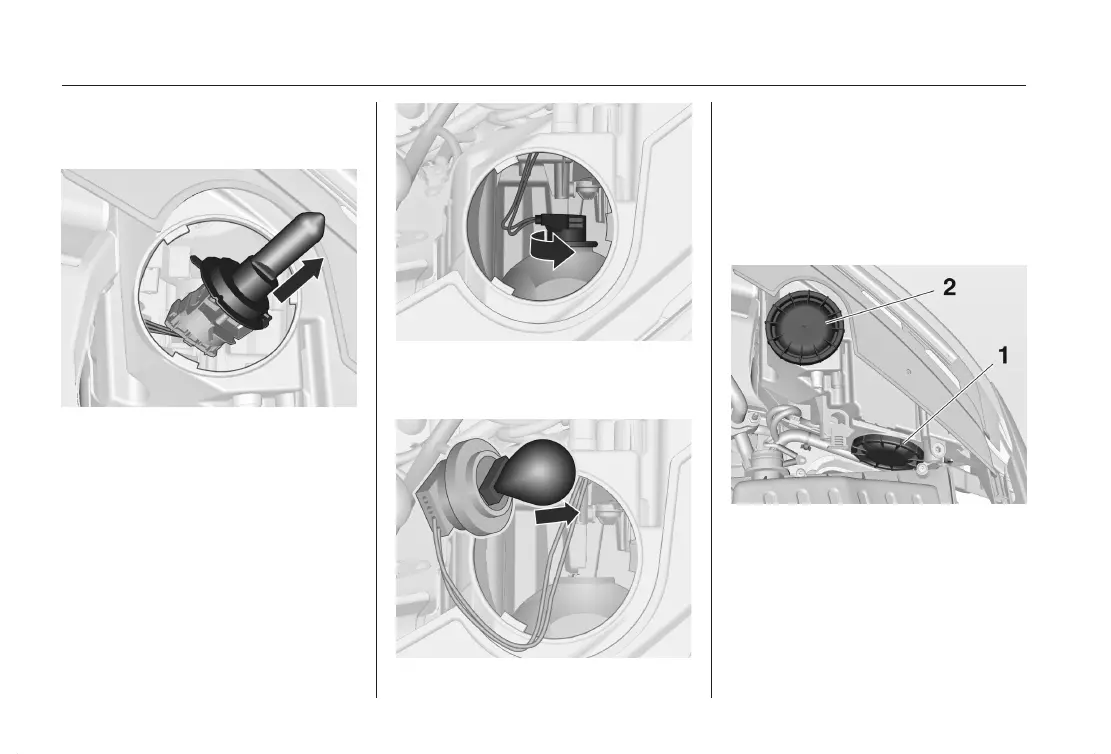 2

1