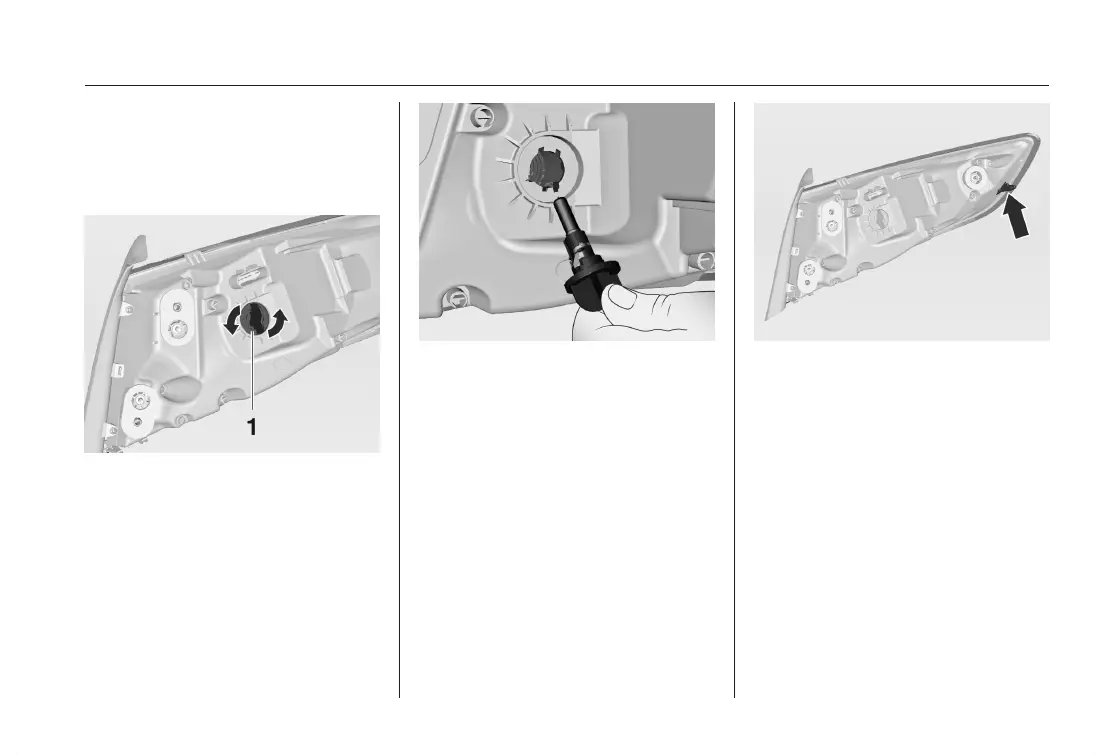 1