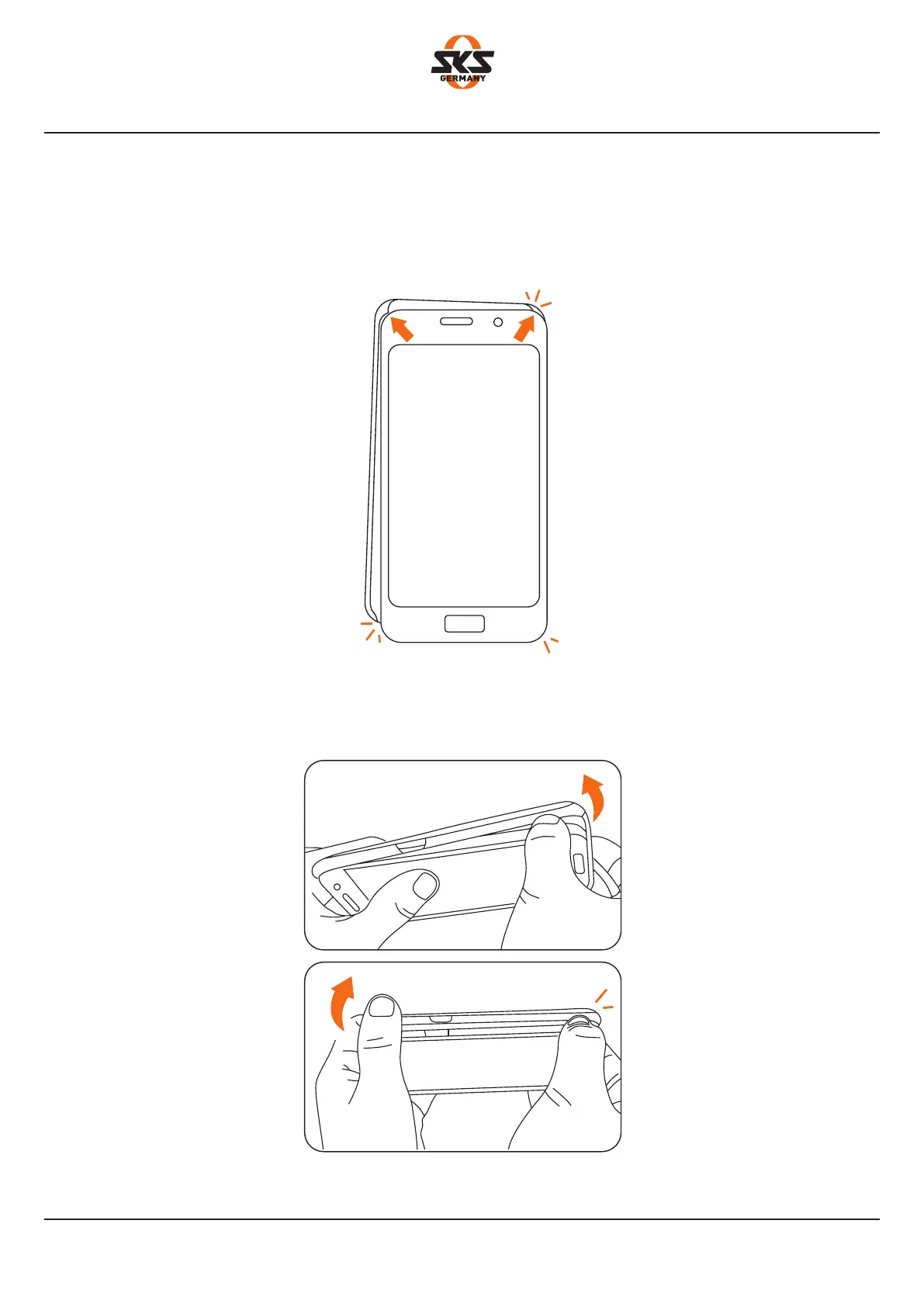 SKS
GERMANY