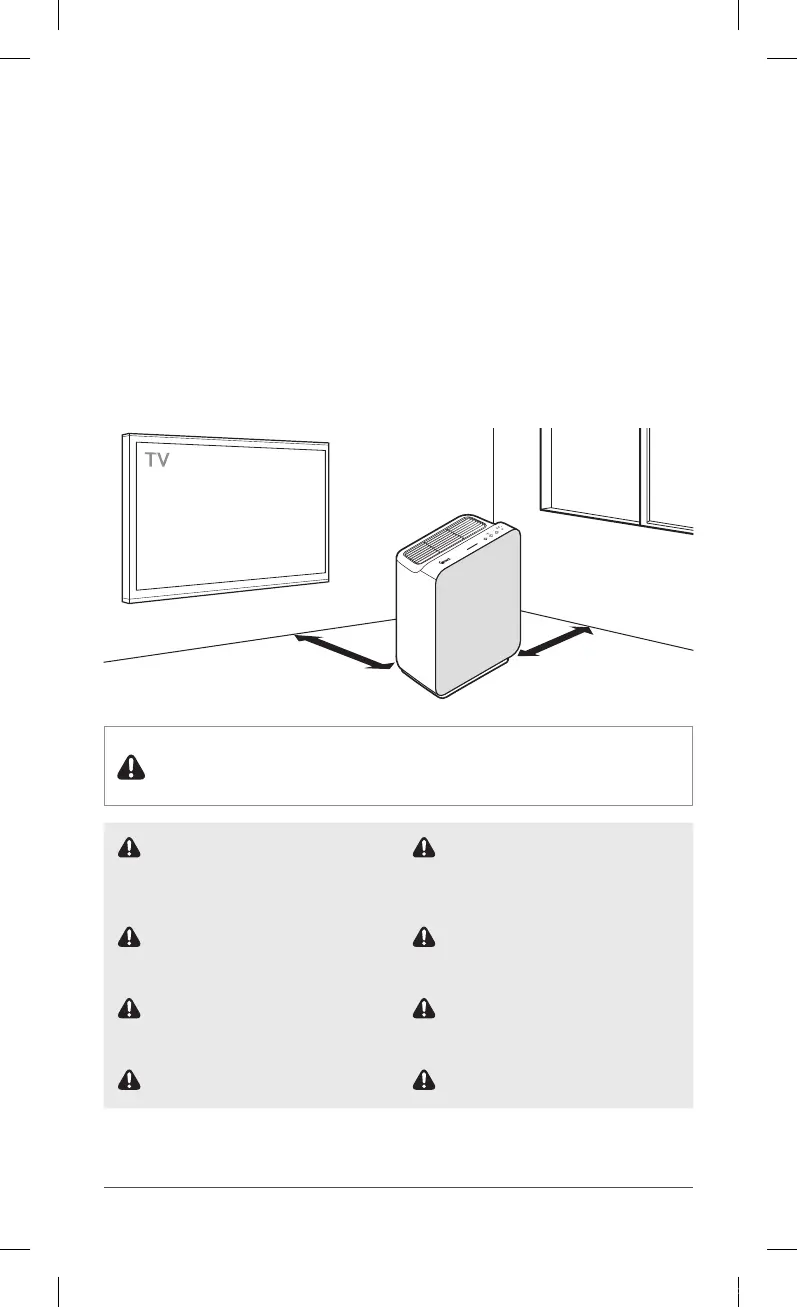 TV