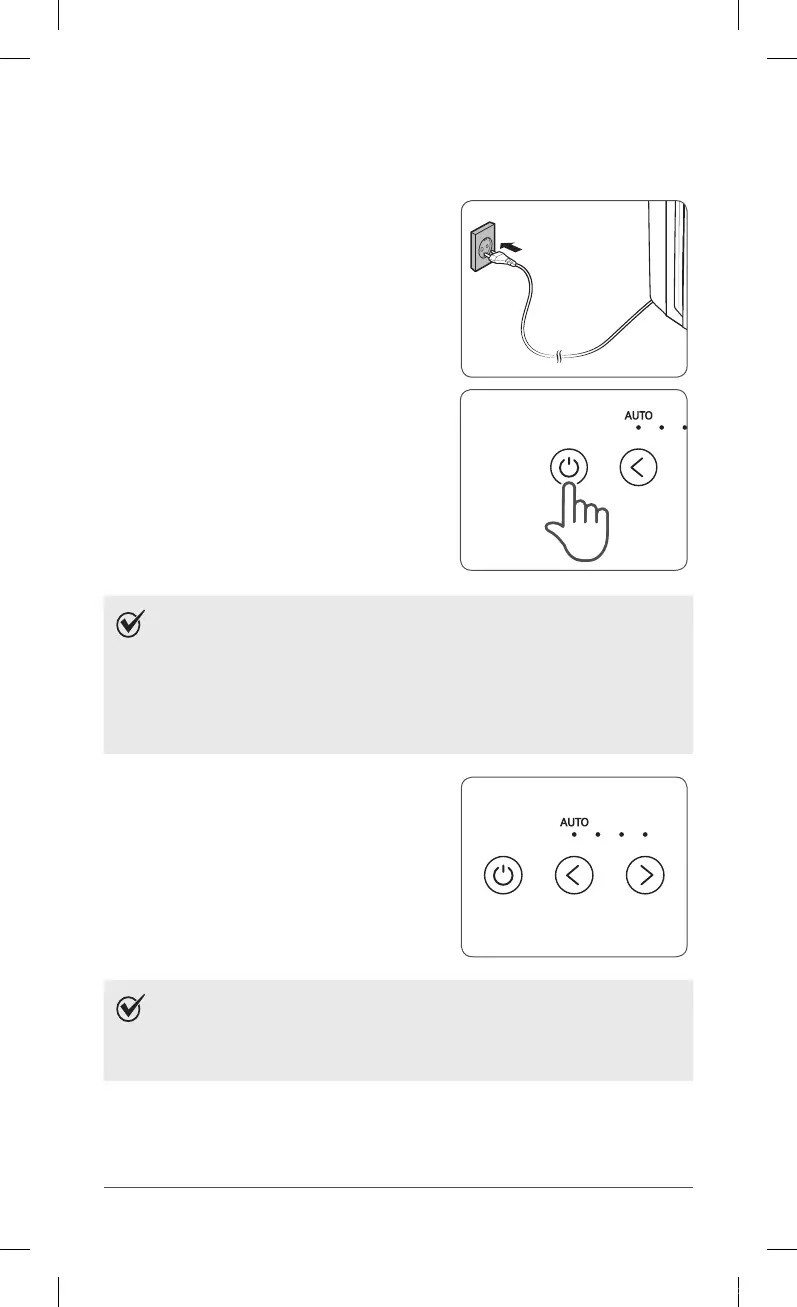 AUTO

AUTO