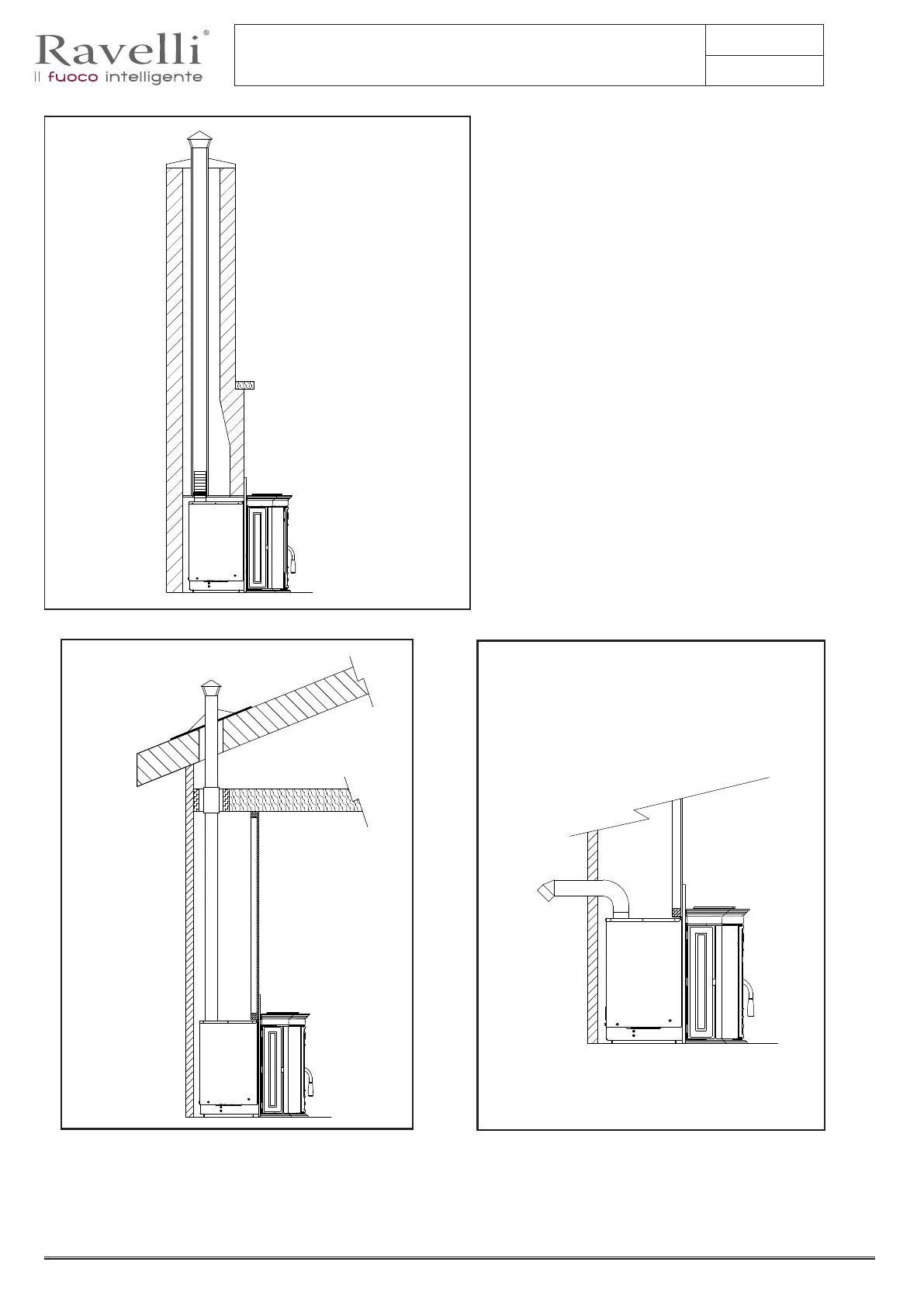 Ravelli®
il fuoco intelligente