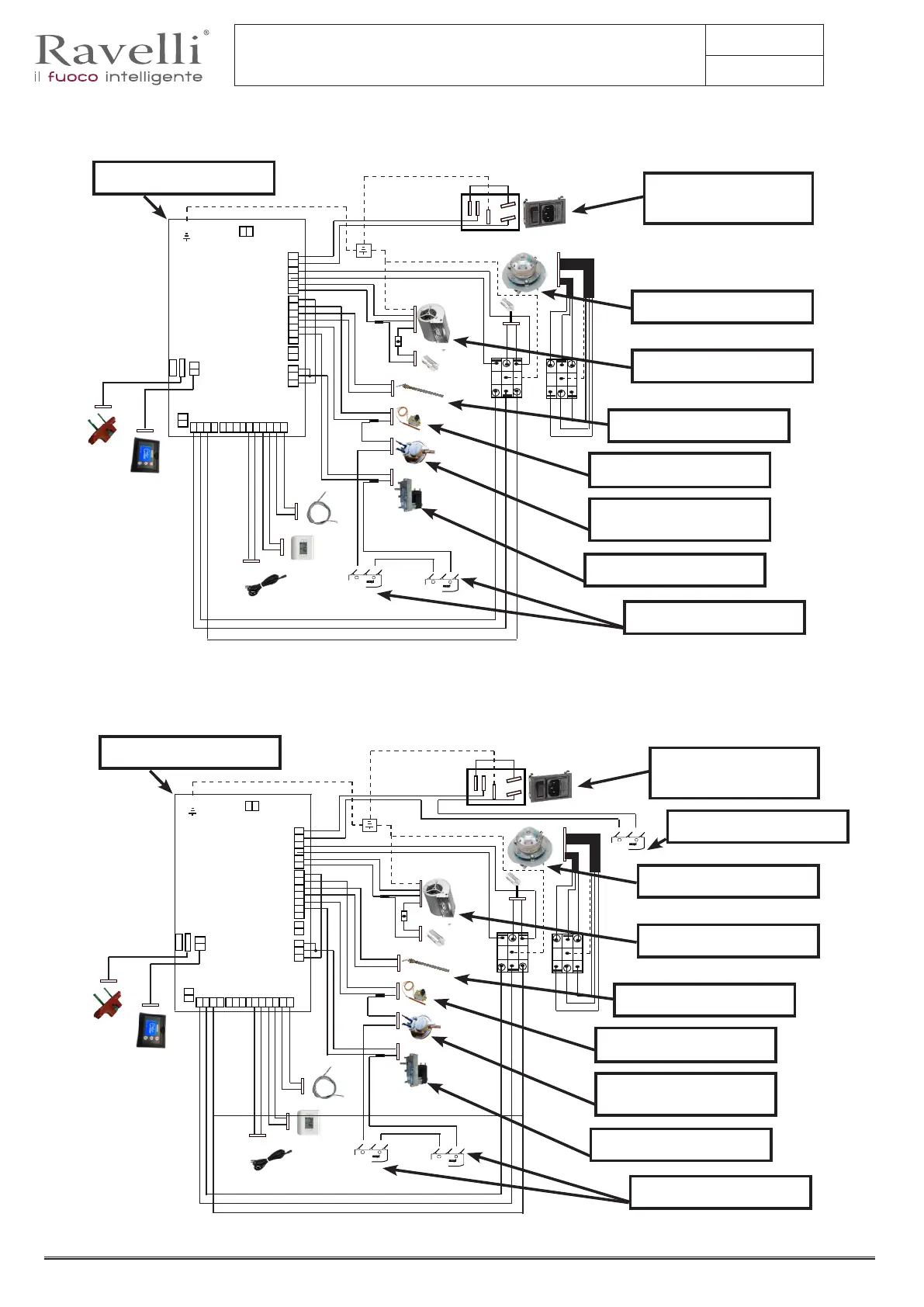 Ravelli®
il fuoco intelligente