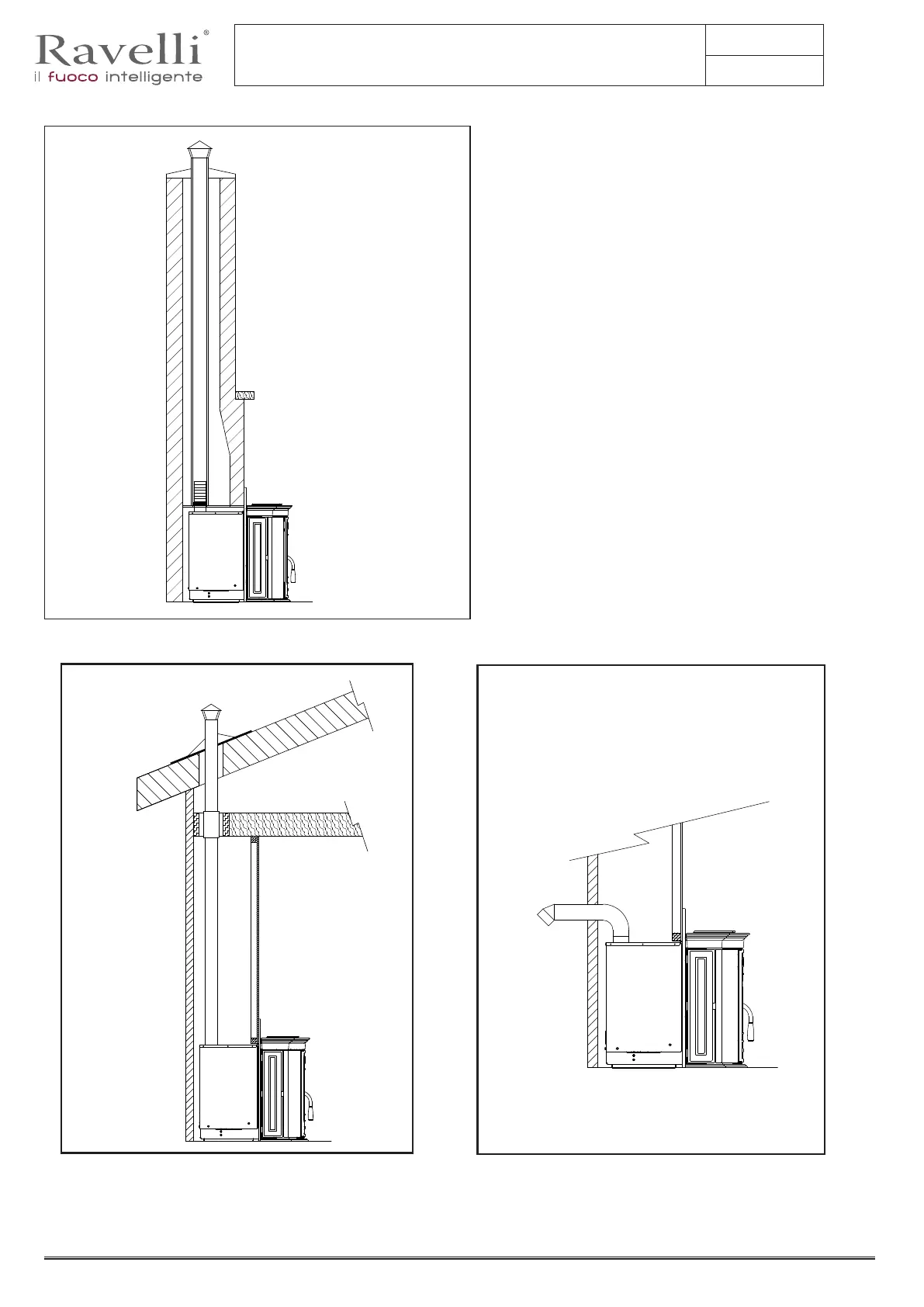 Ravelli®
il fuoco intelligente