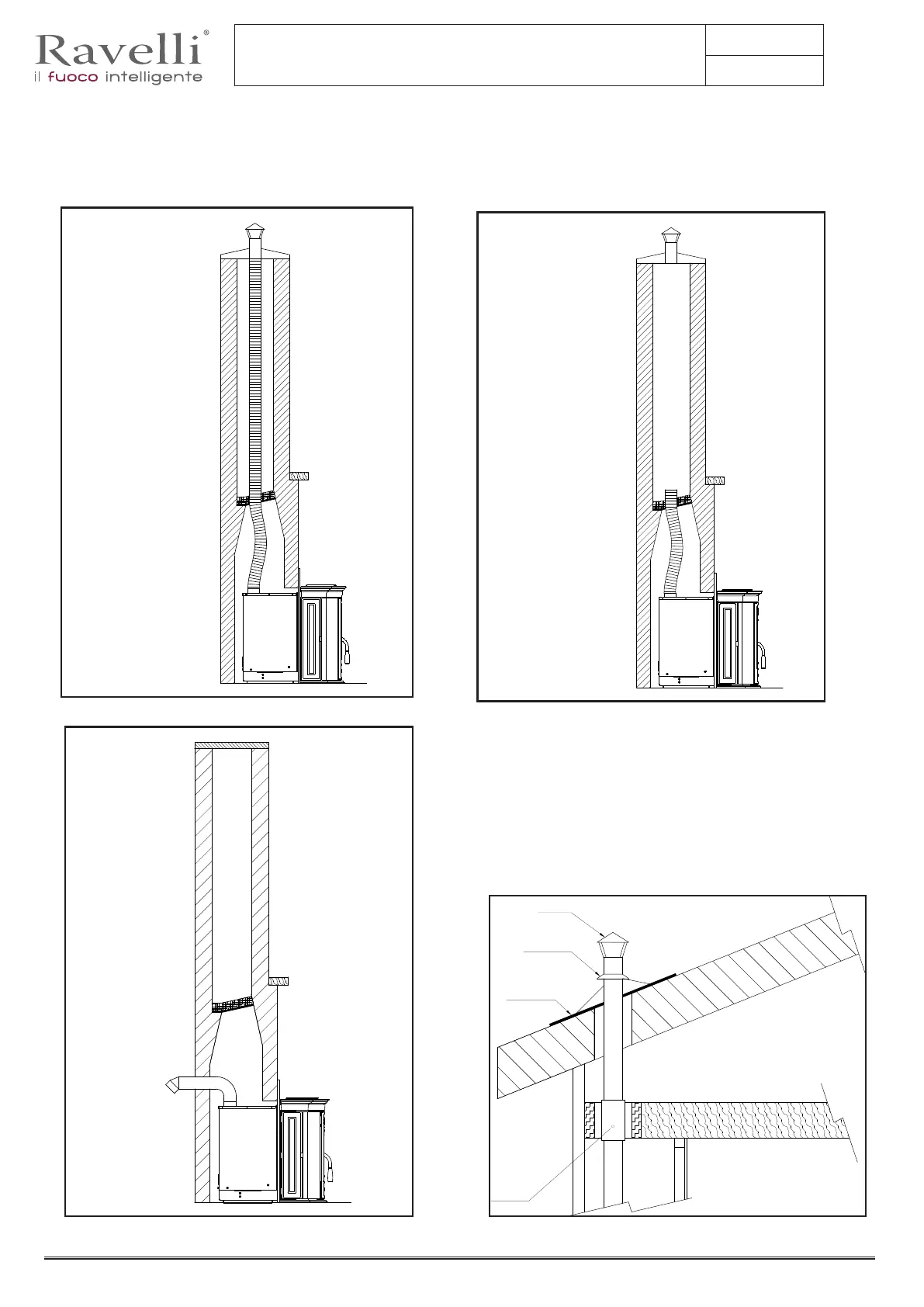 Ravelli®
il fuoco intelligente