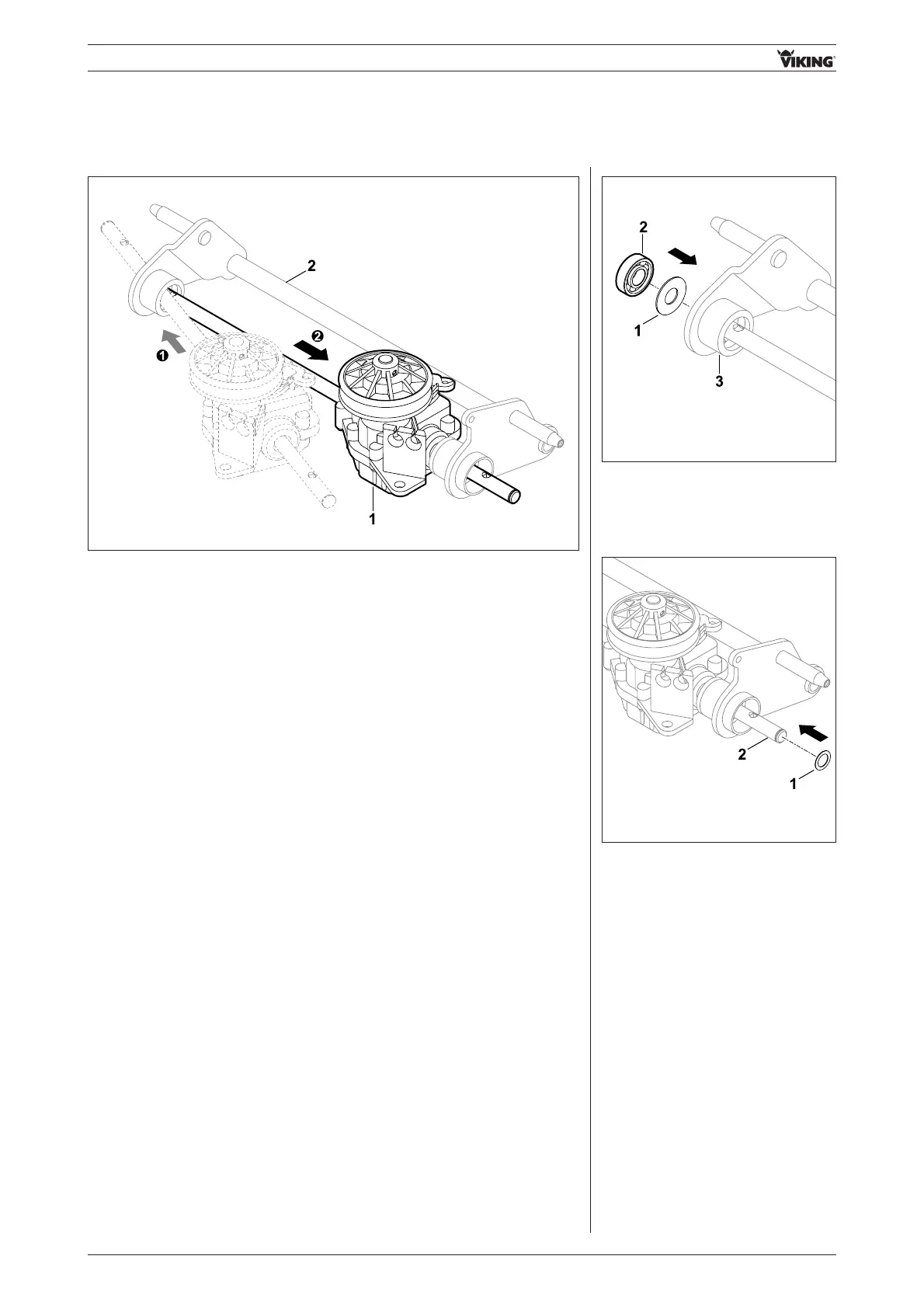 VIKING®

2

❶

❷

1

2

1

3

2

1