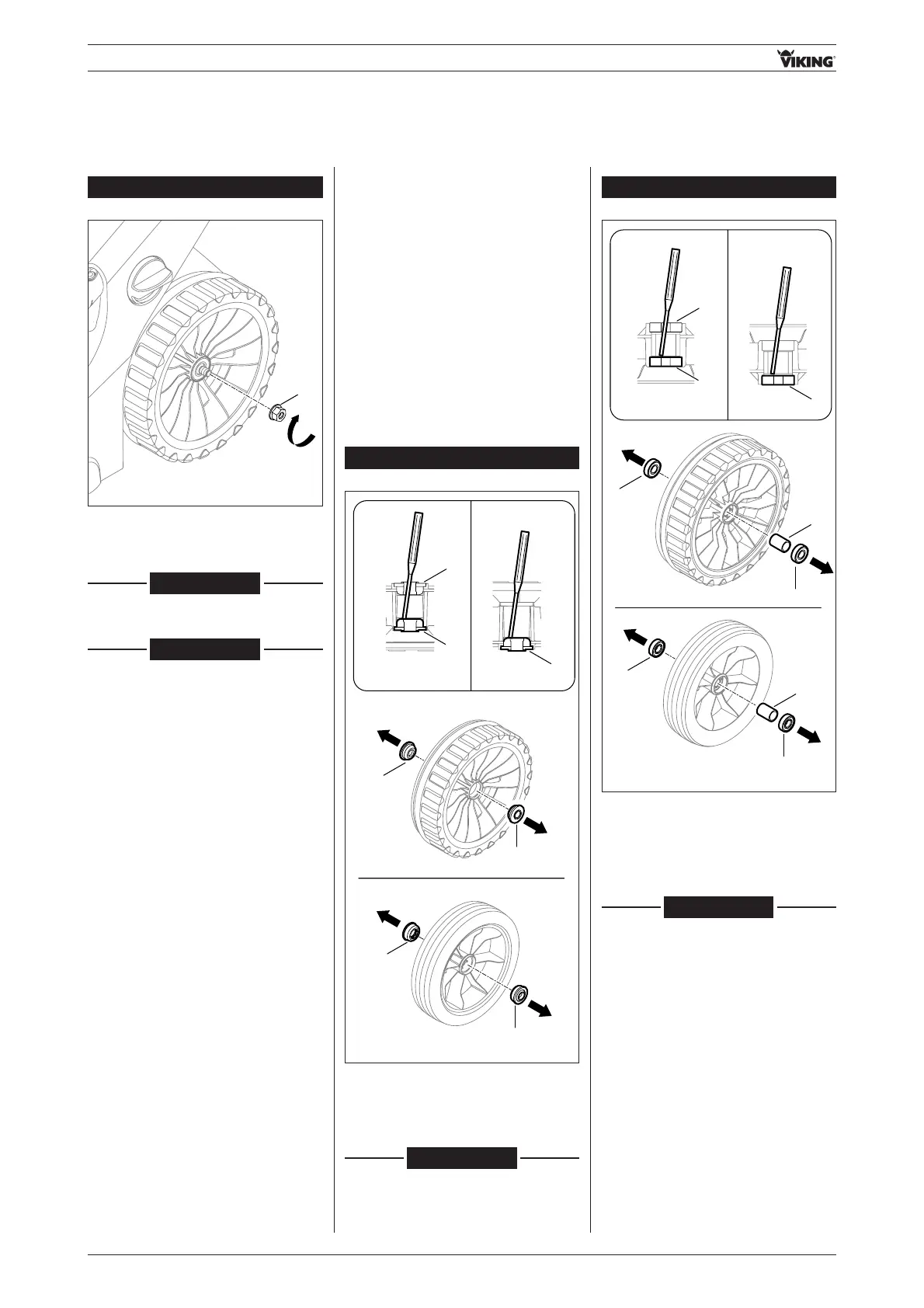 VIKING®