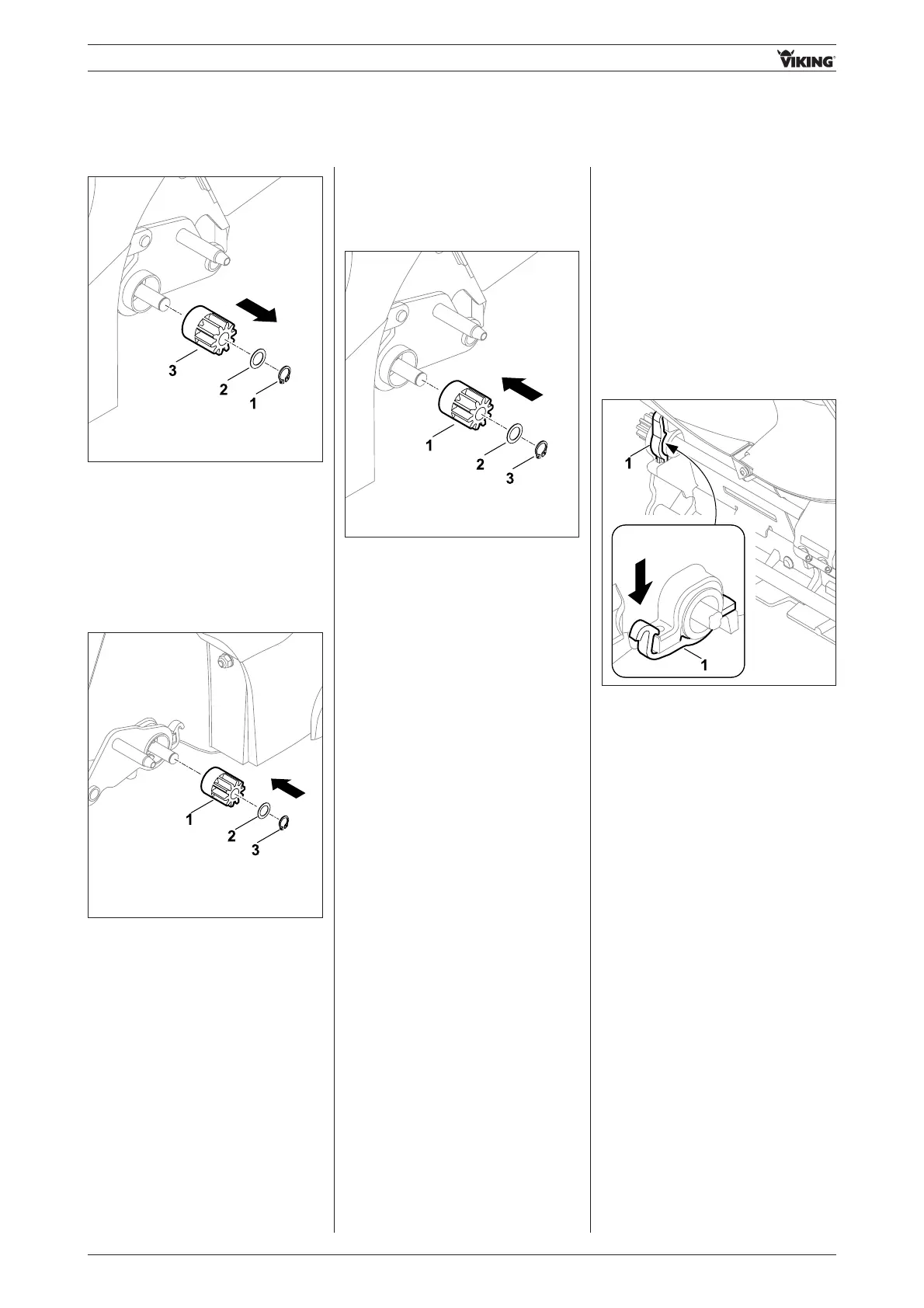 VIKING

3
2
1

1
2
3

1
2
3

1
1