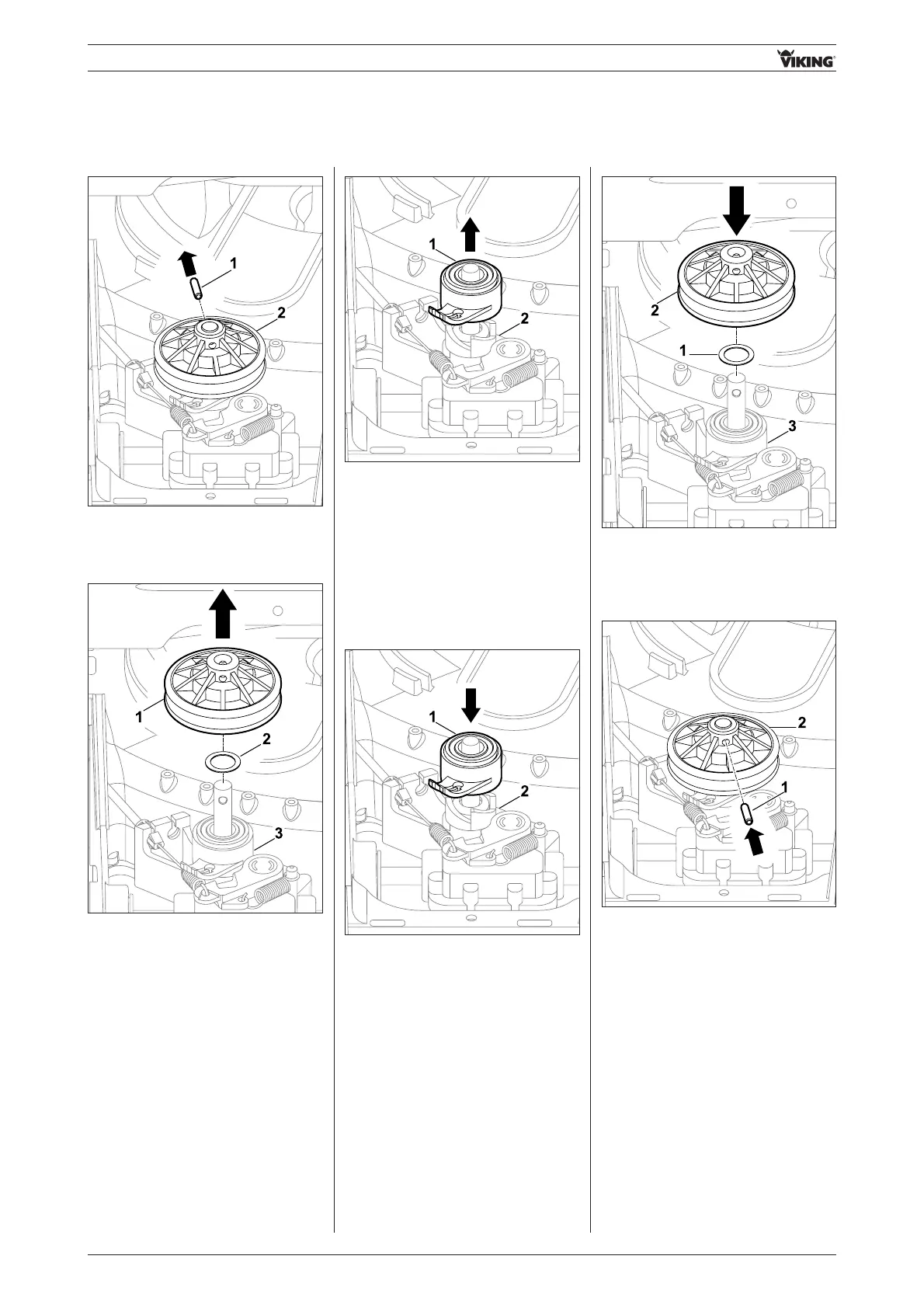 VIKING

1
2

1
2
3

1
2

1
2

2
1
3

2
1