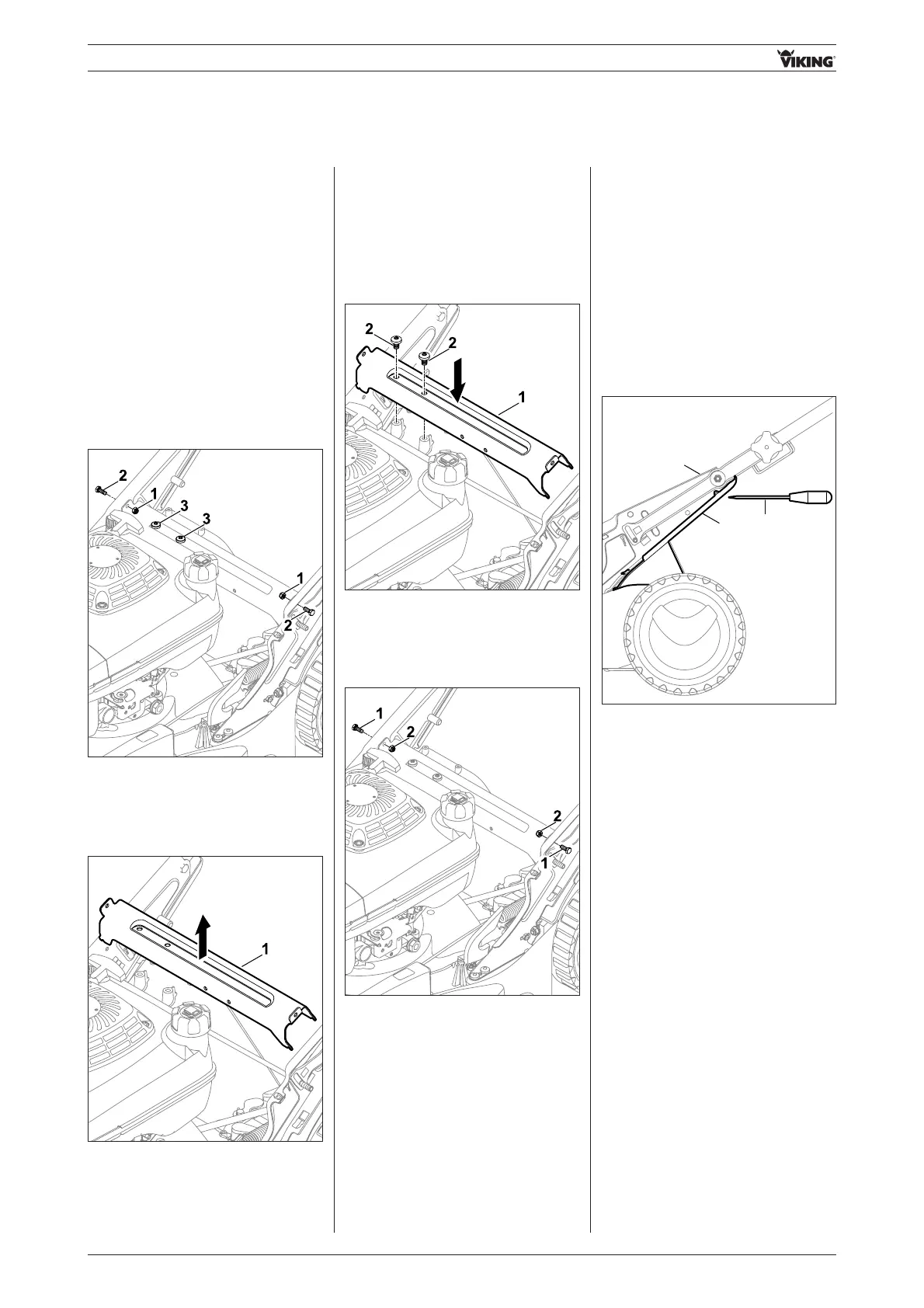 VIKING

2

1

3

3

1

2

1

2

2

1

1

2

2

1