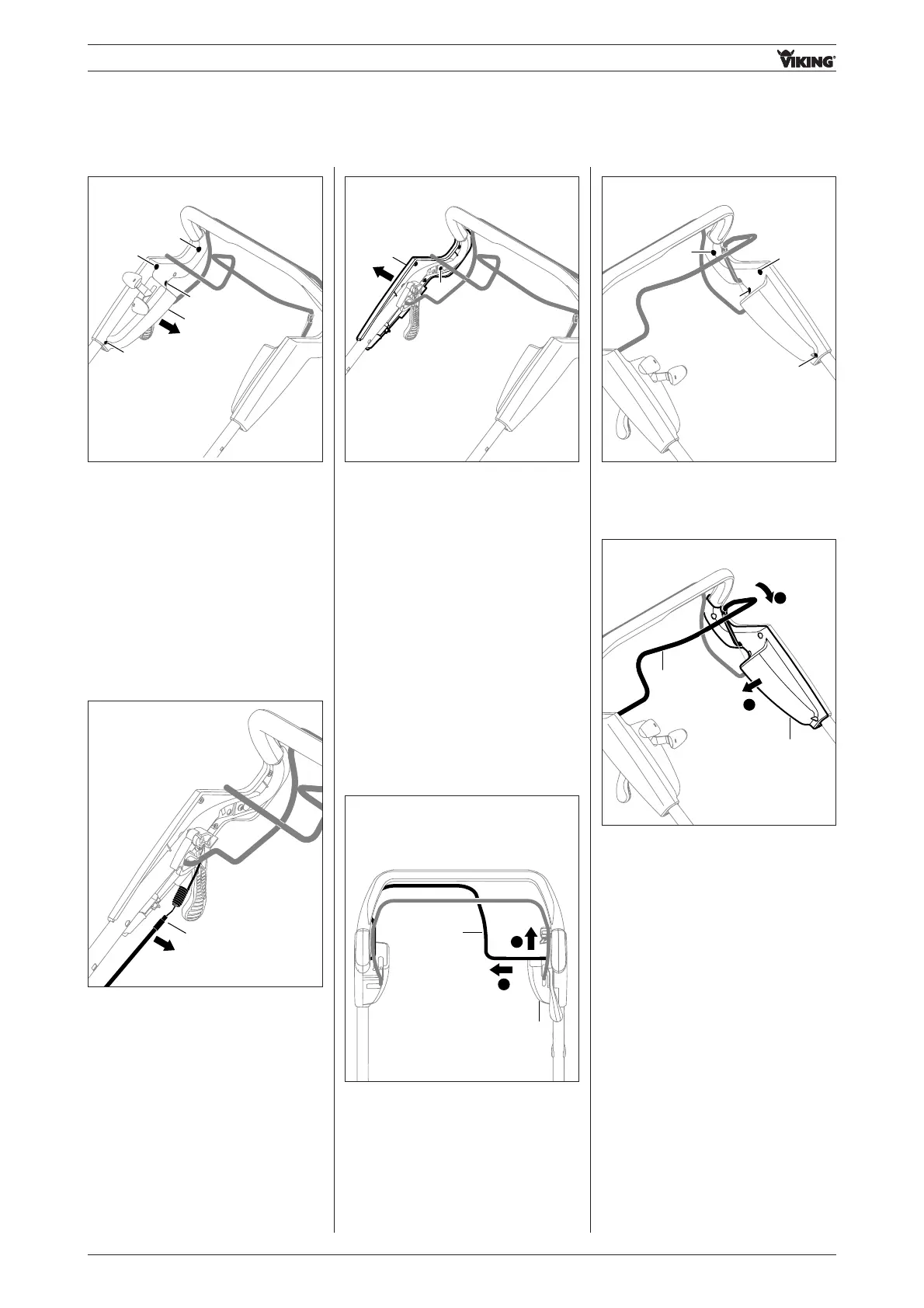 VIKING®