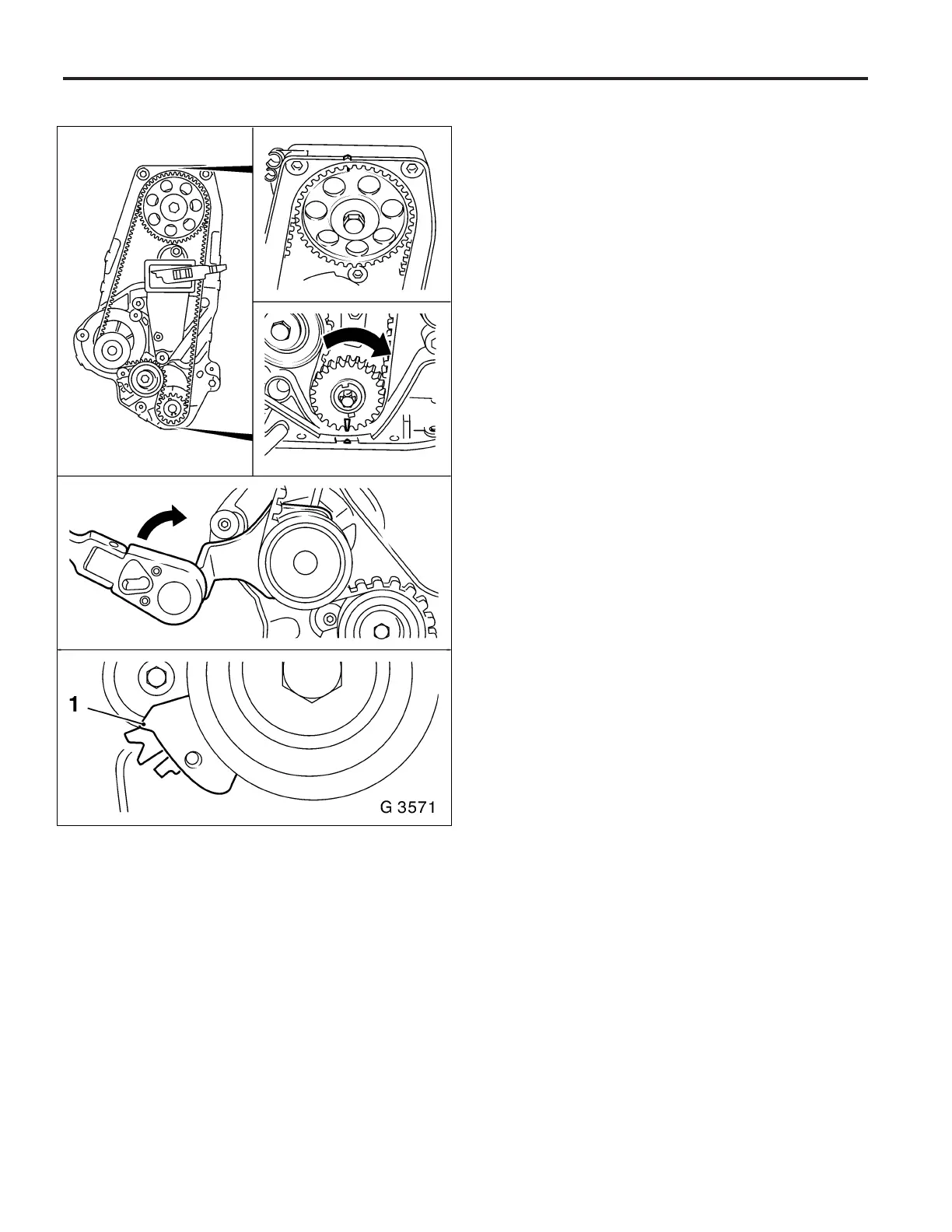 1

G 3571