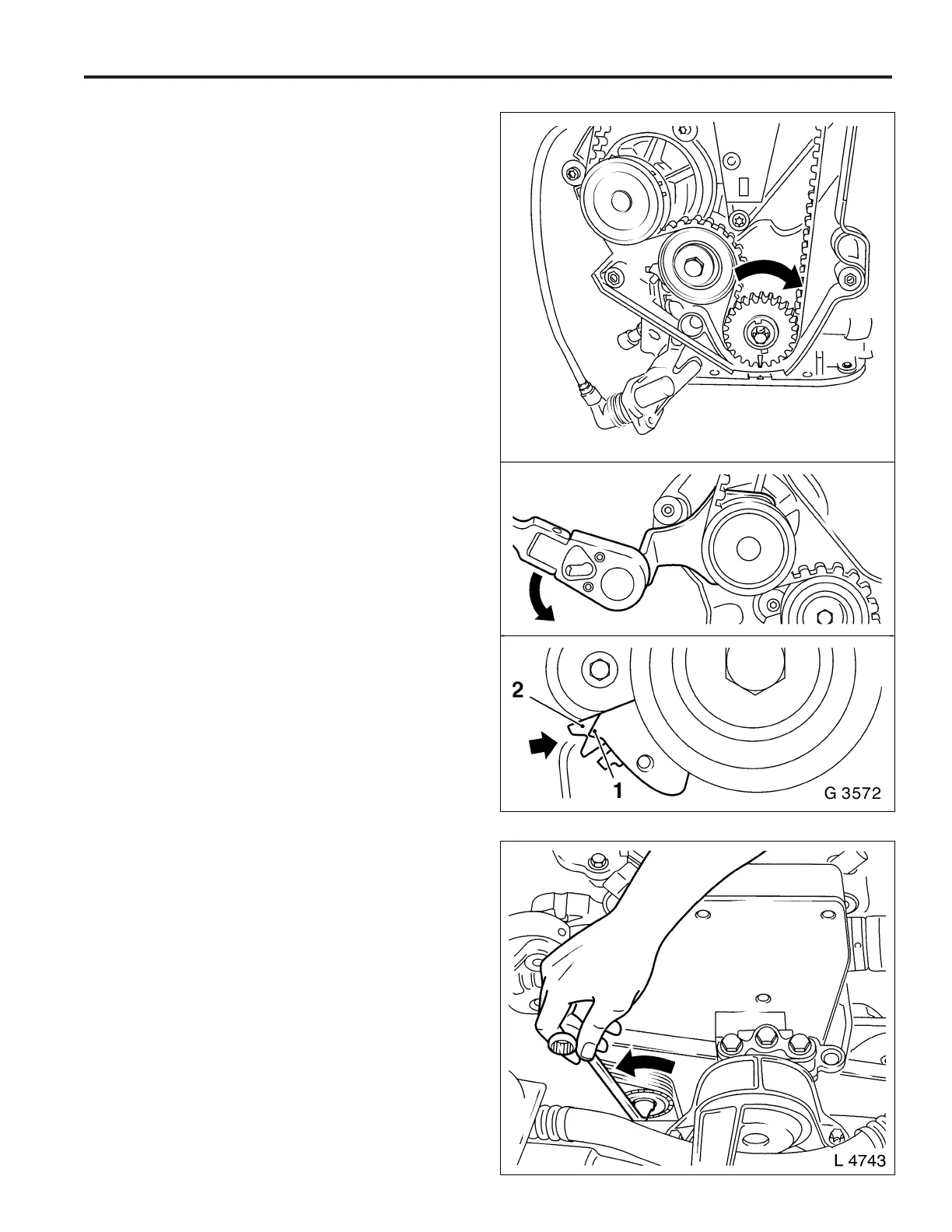 2

1

G 3572

L 4743