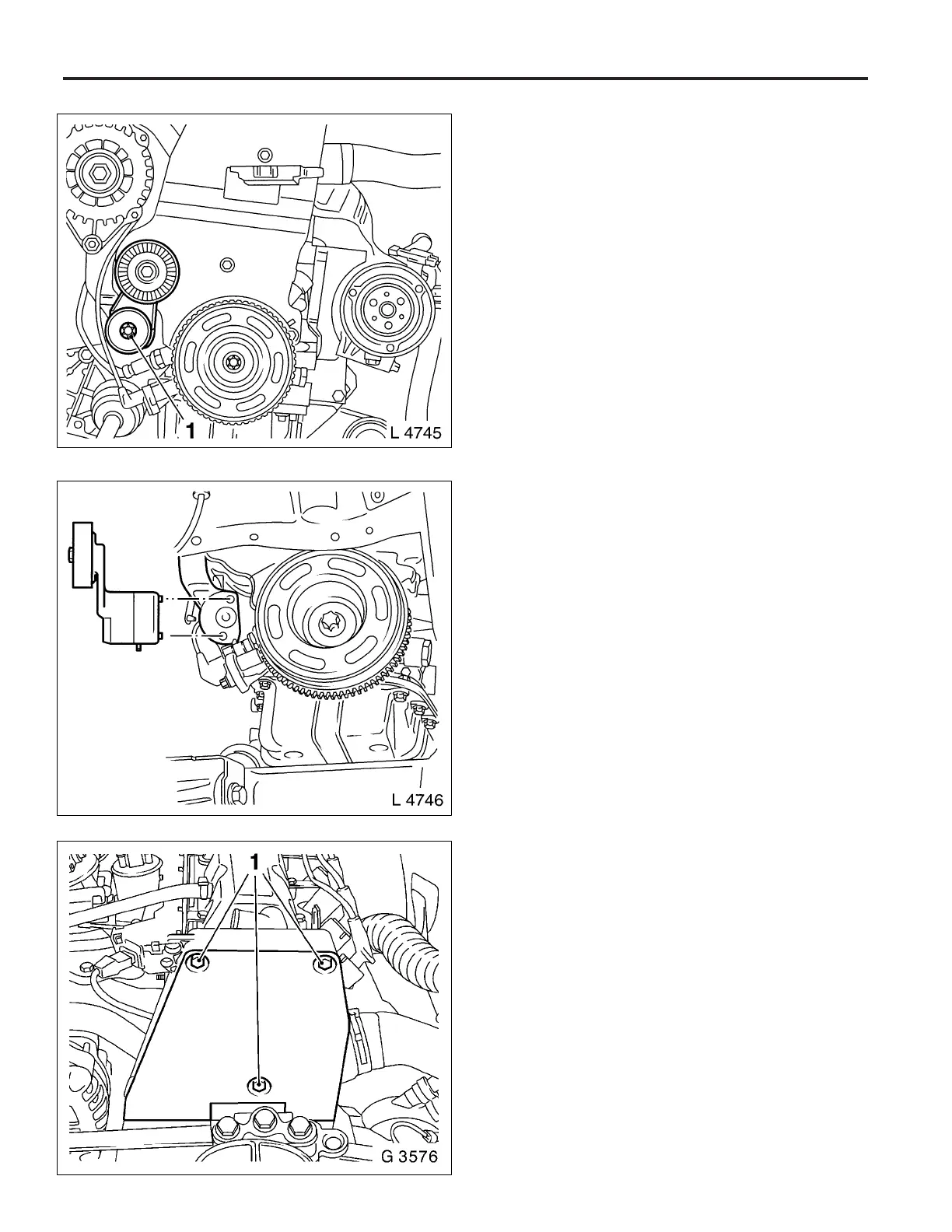 1
L 4745

L 4746

1
G 3576