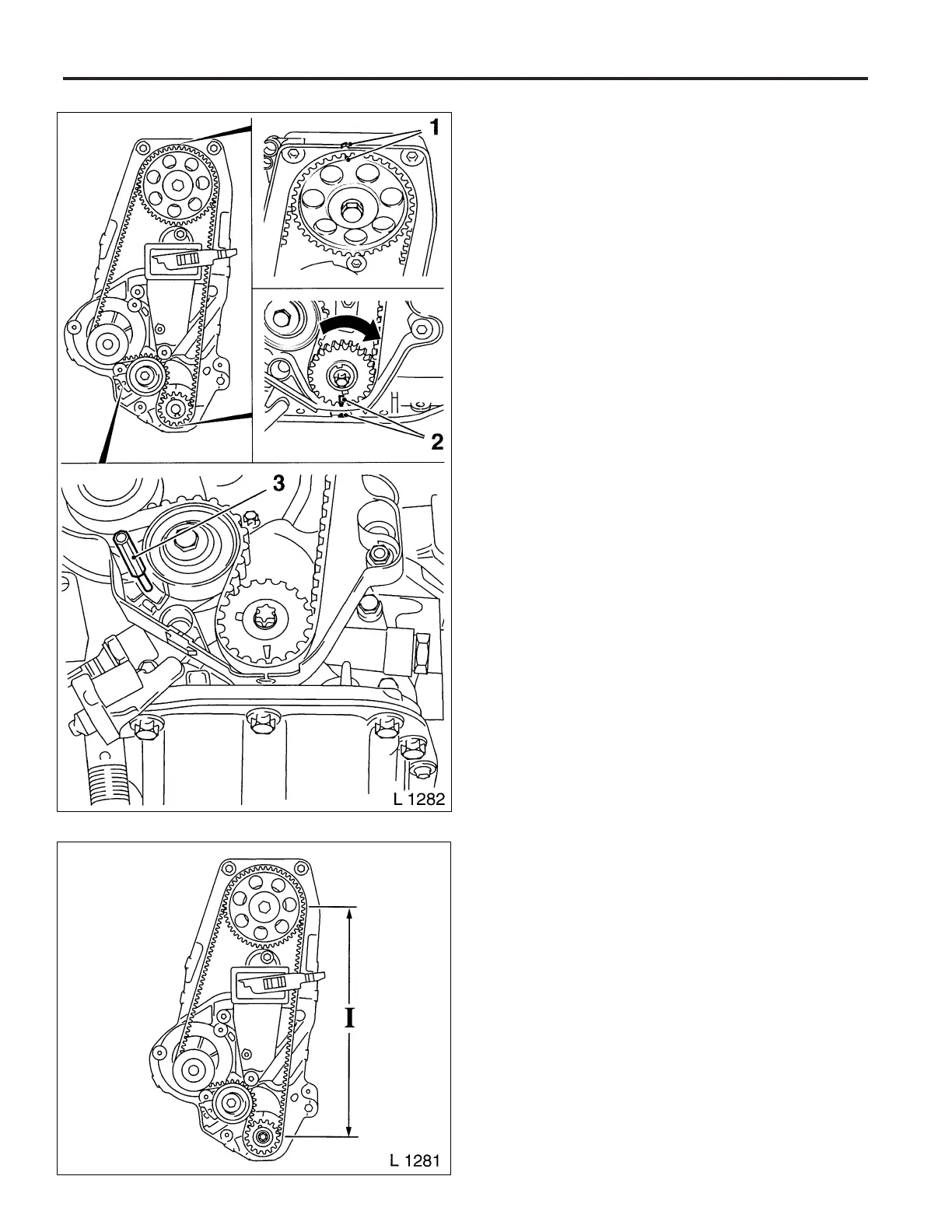 1

2

3

L 1282

I

L 1281