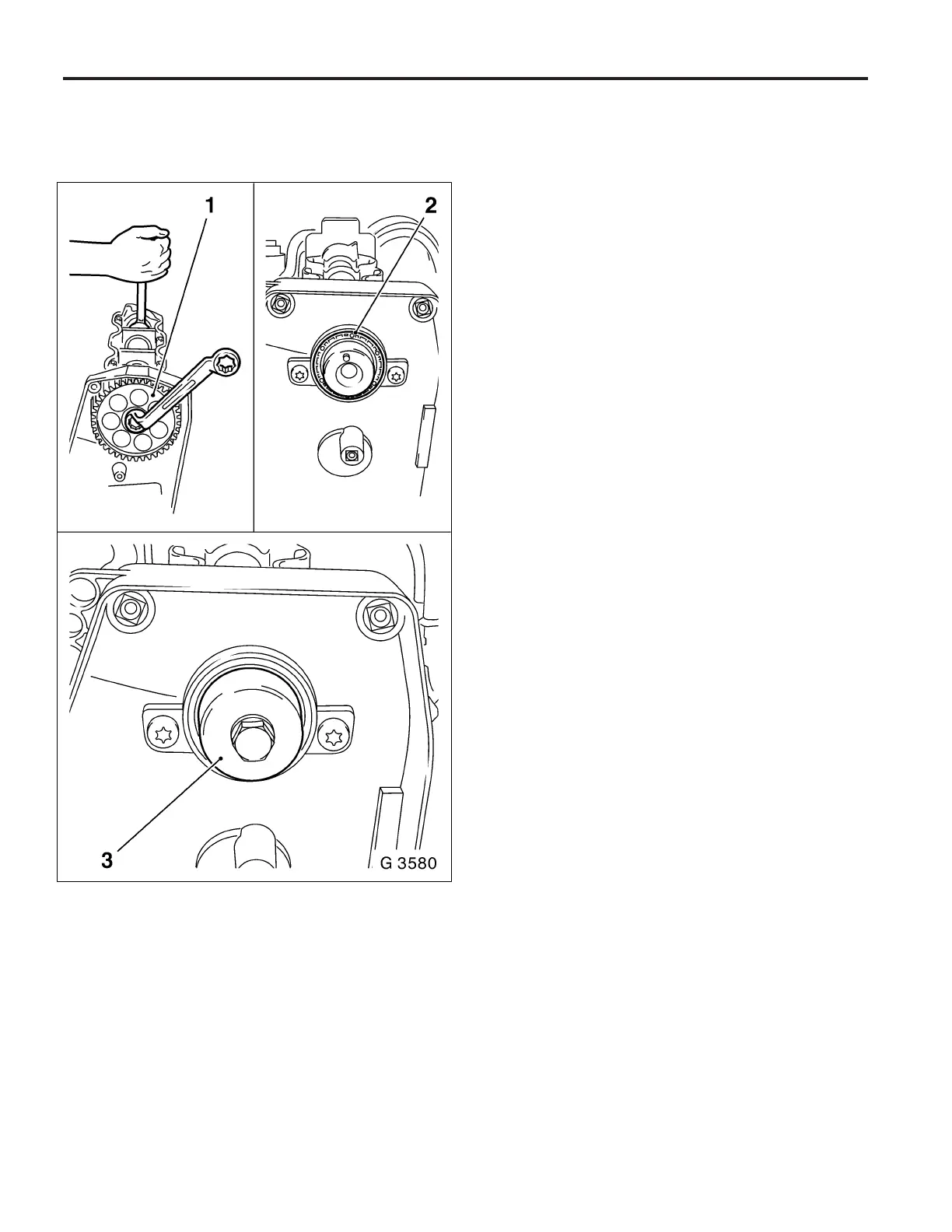 1

2

3

G 3580