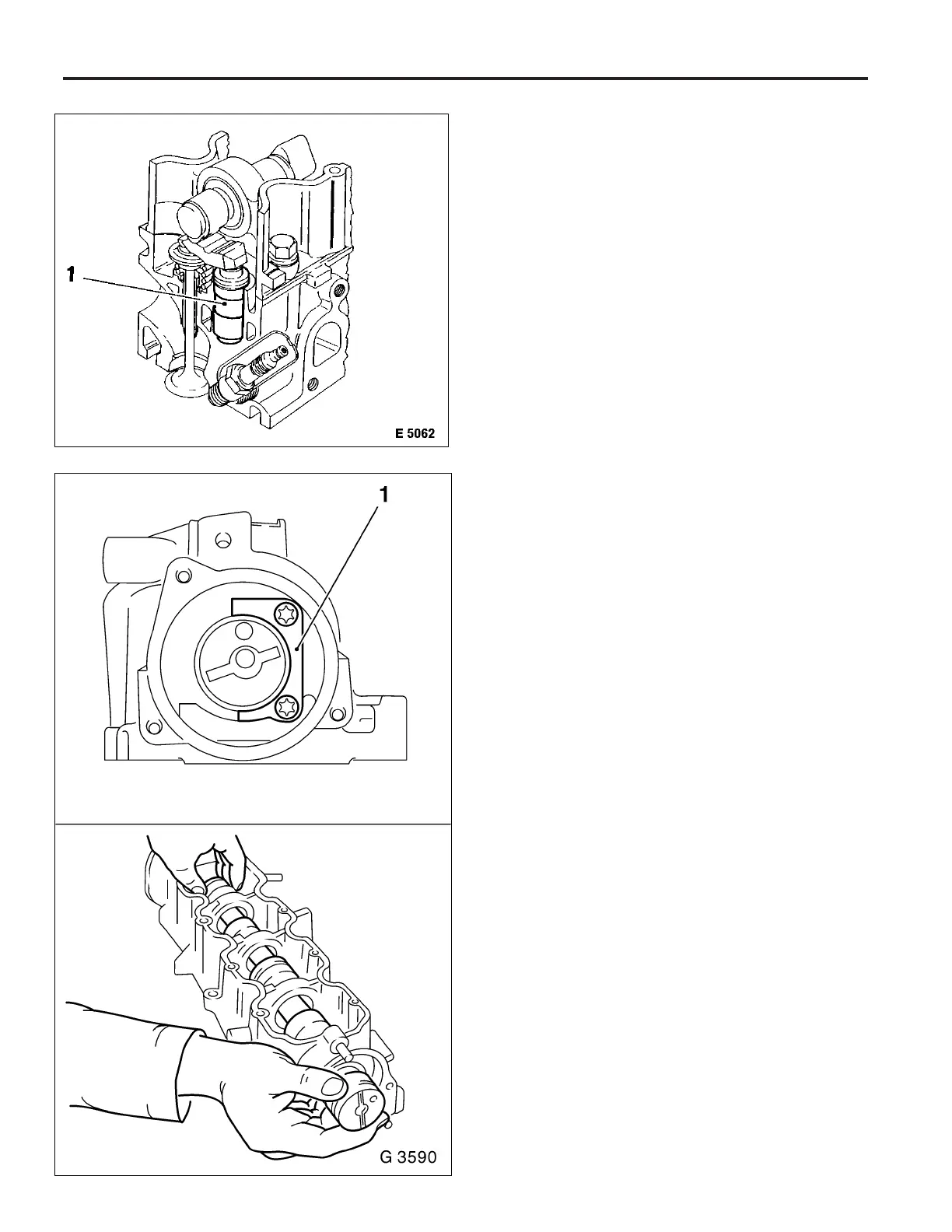 1

E 5062

1

G 3590