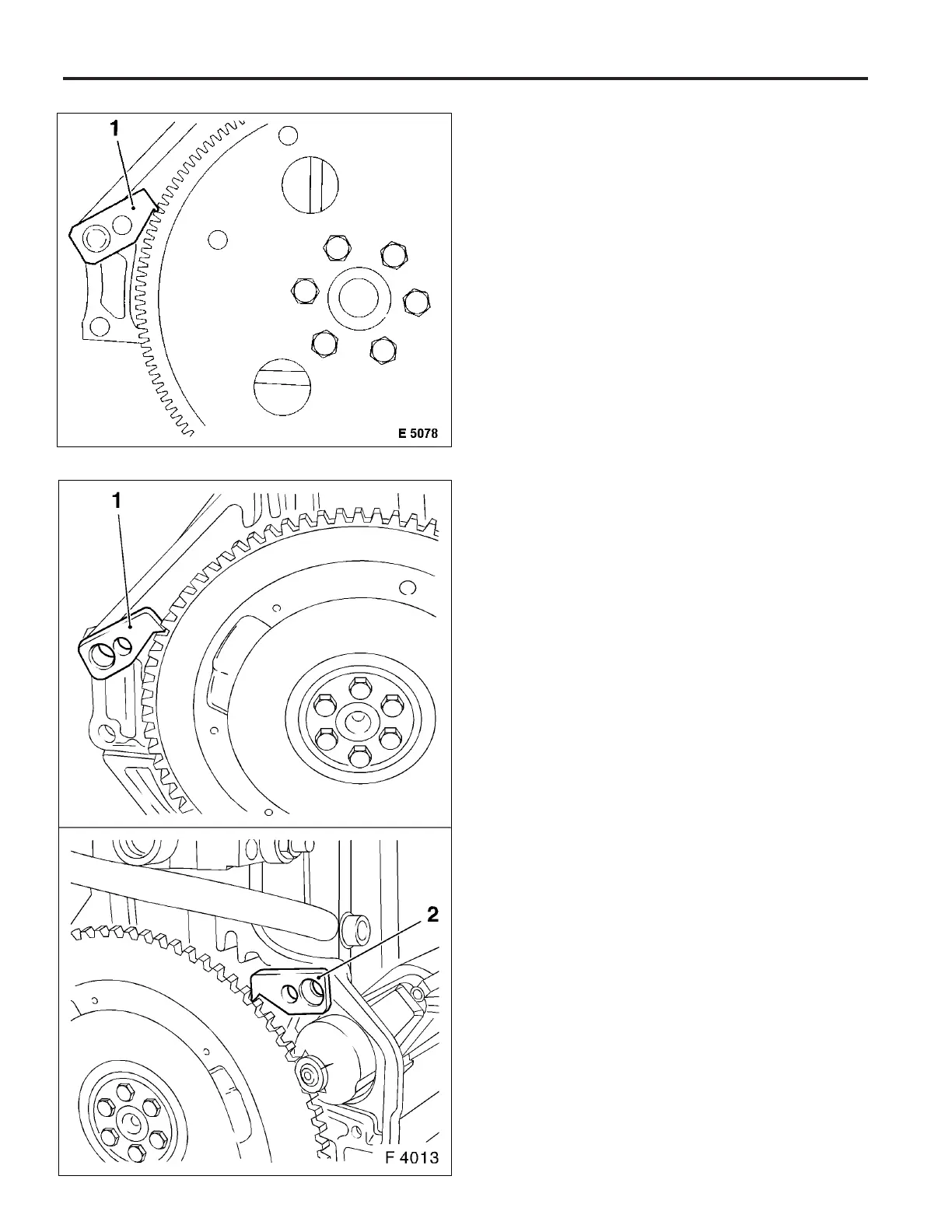 1

E 5078

1

2

F 4013