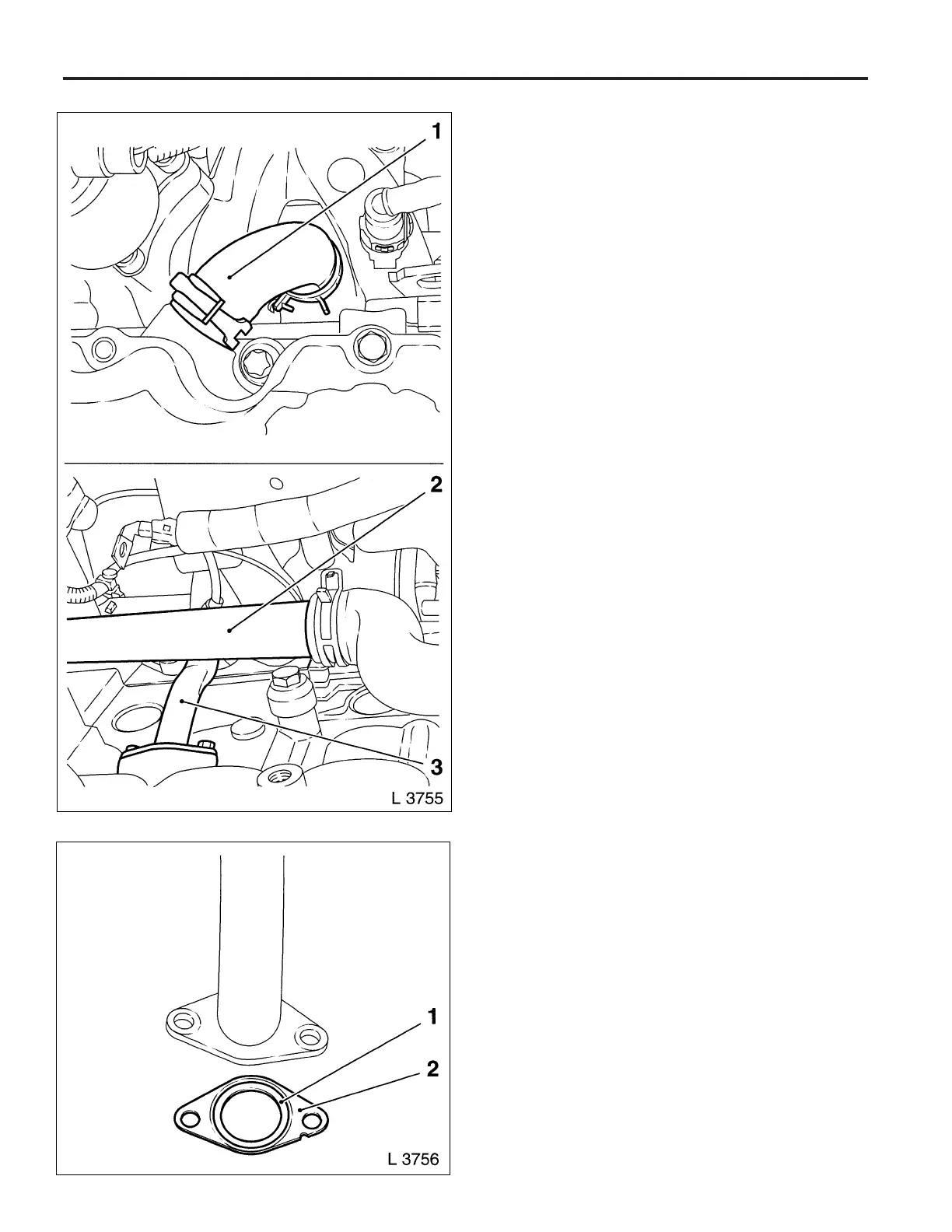 1

2

3

L 3755

1

2

L 3756