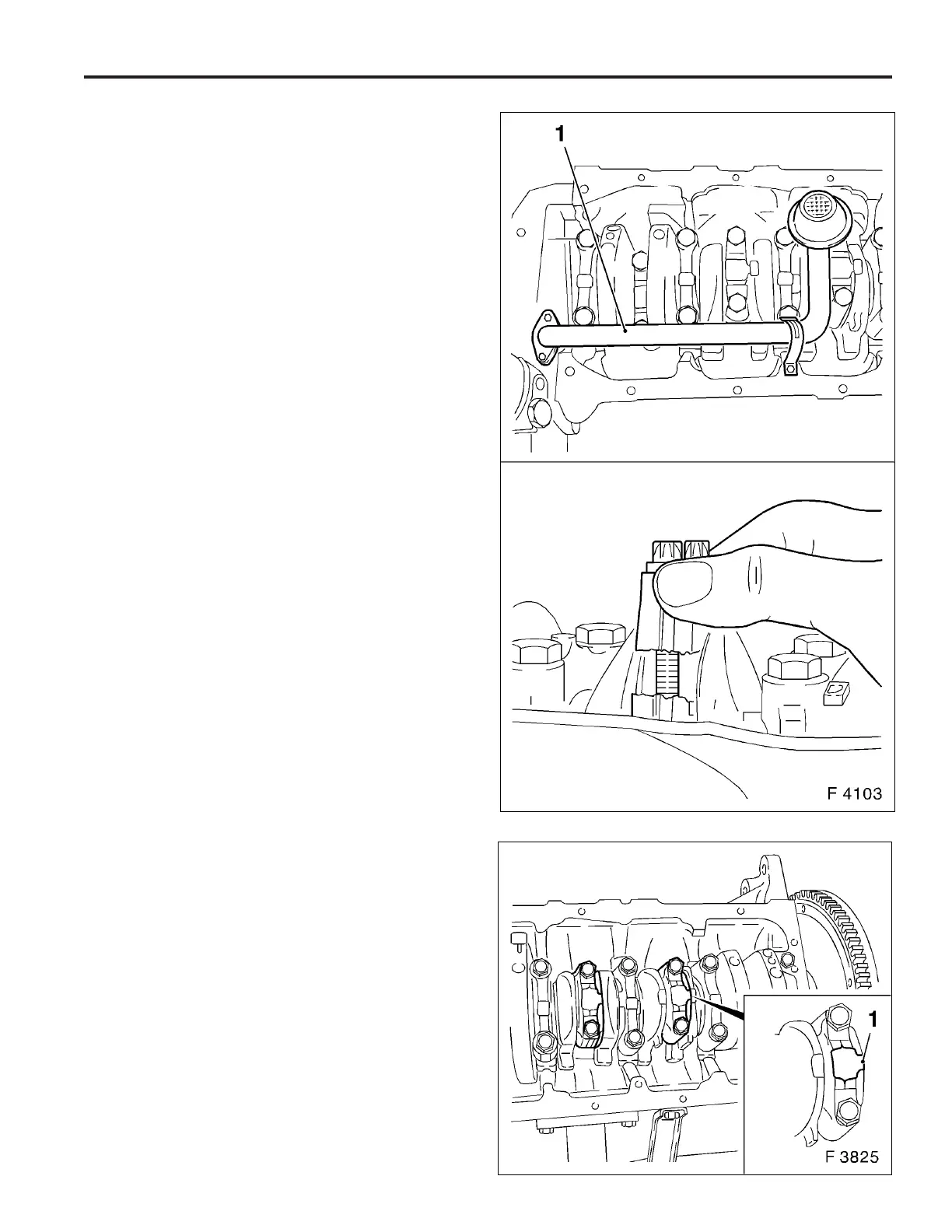 1

F 4103

1

F 3825