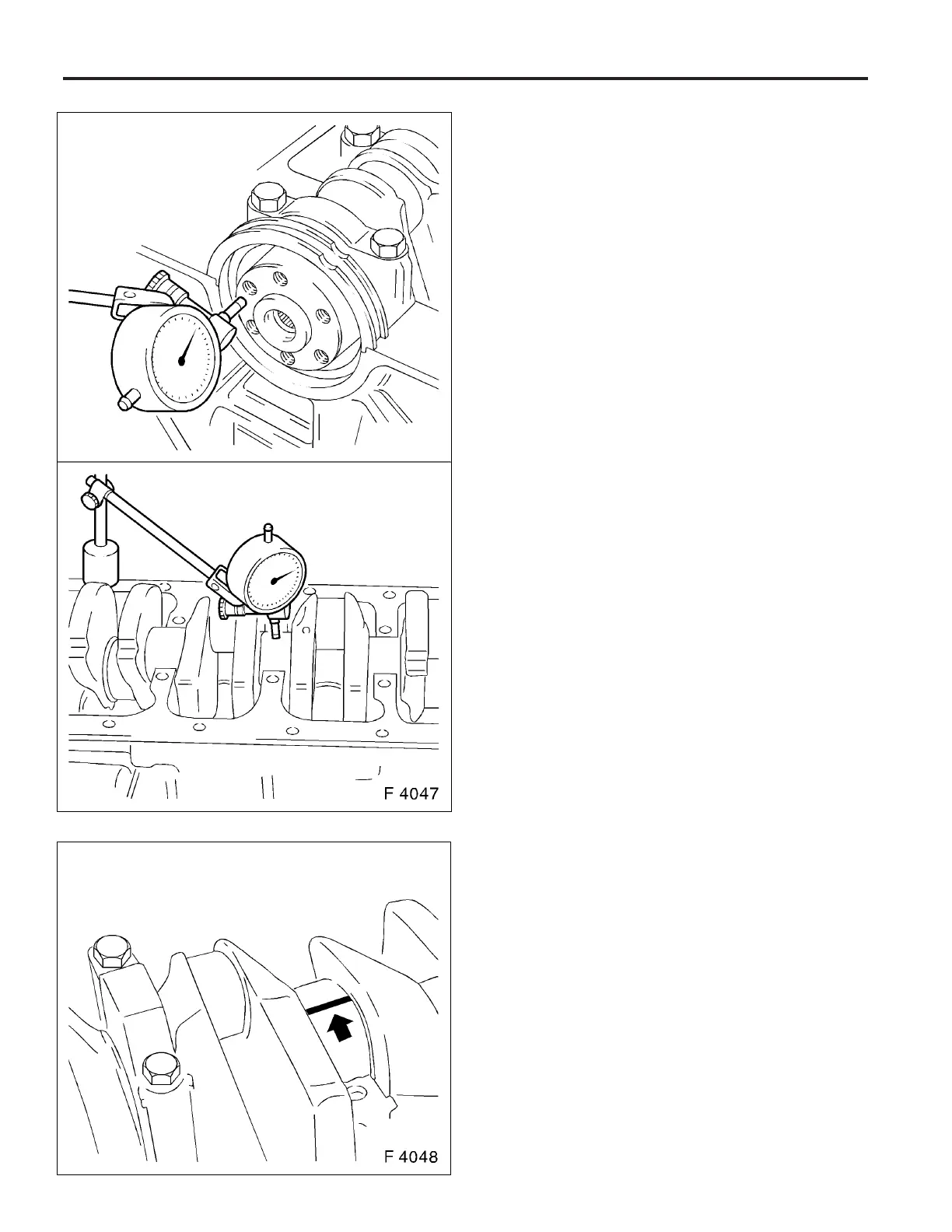 F 4047

F 4048