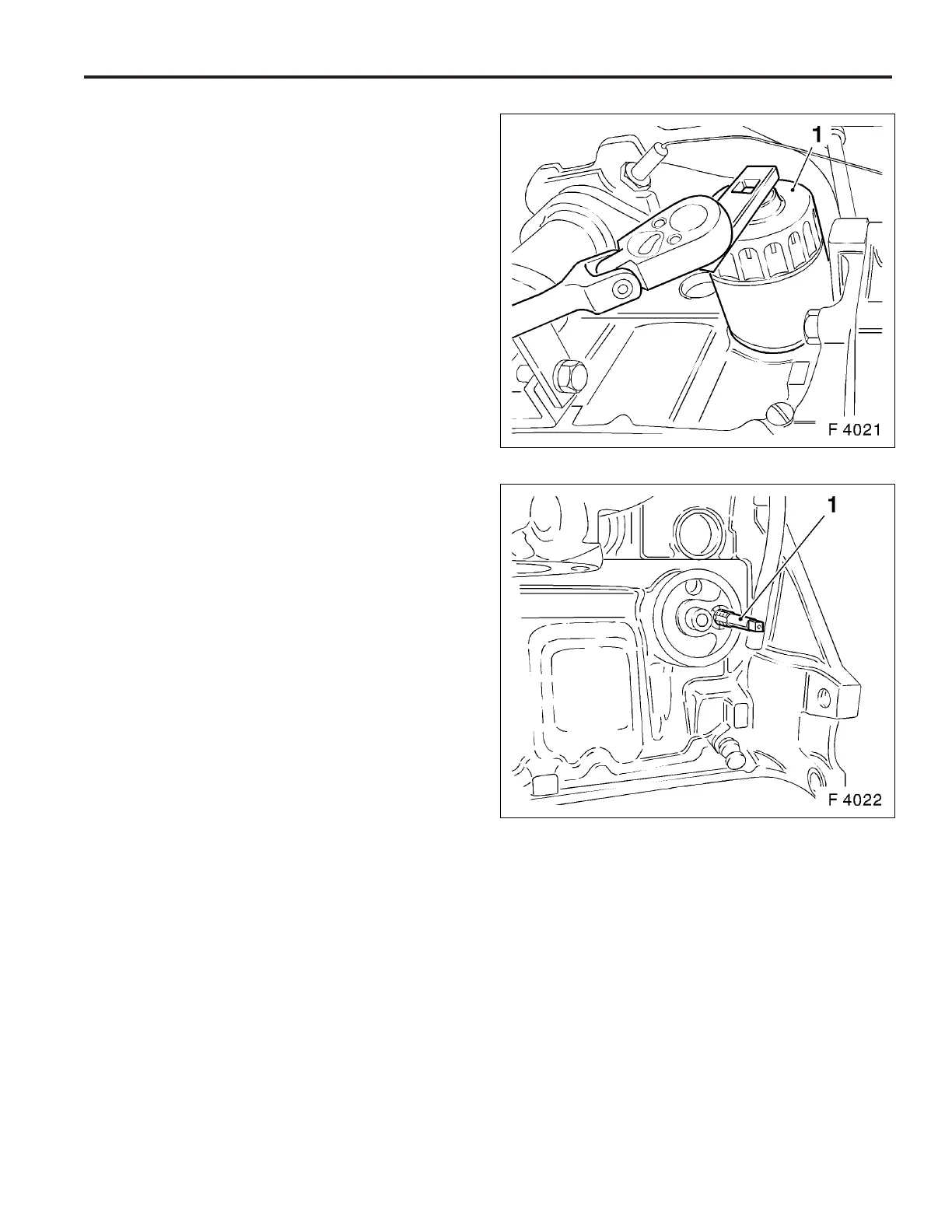 1

F 4021

1

F 4022