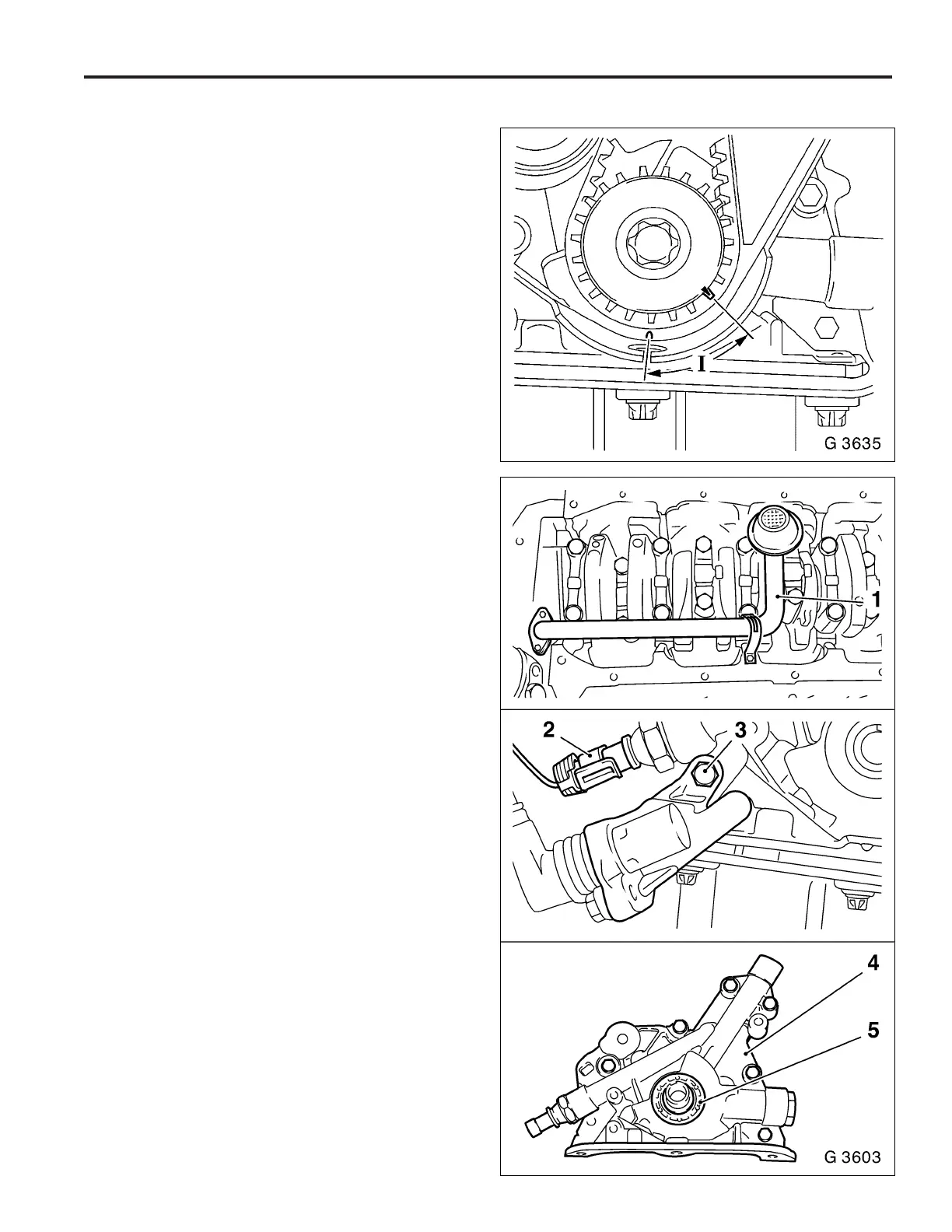 I

G 3635

1

2

3

4

5

G 3603