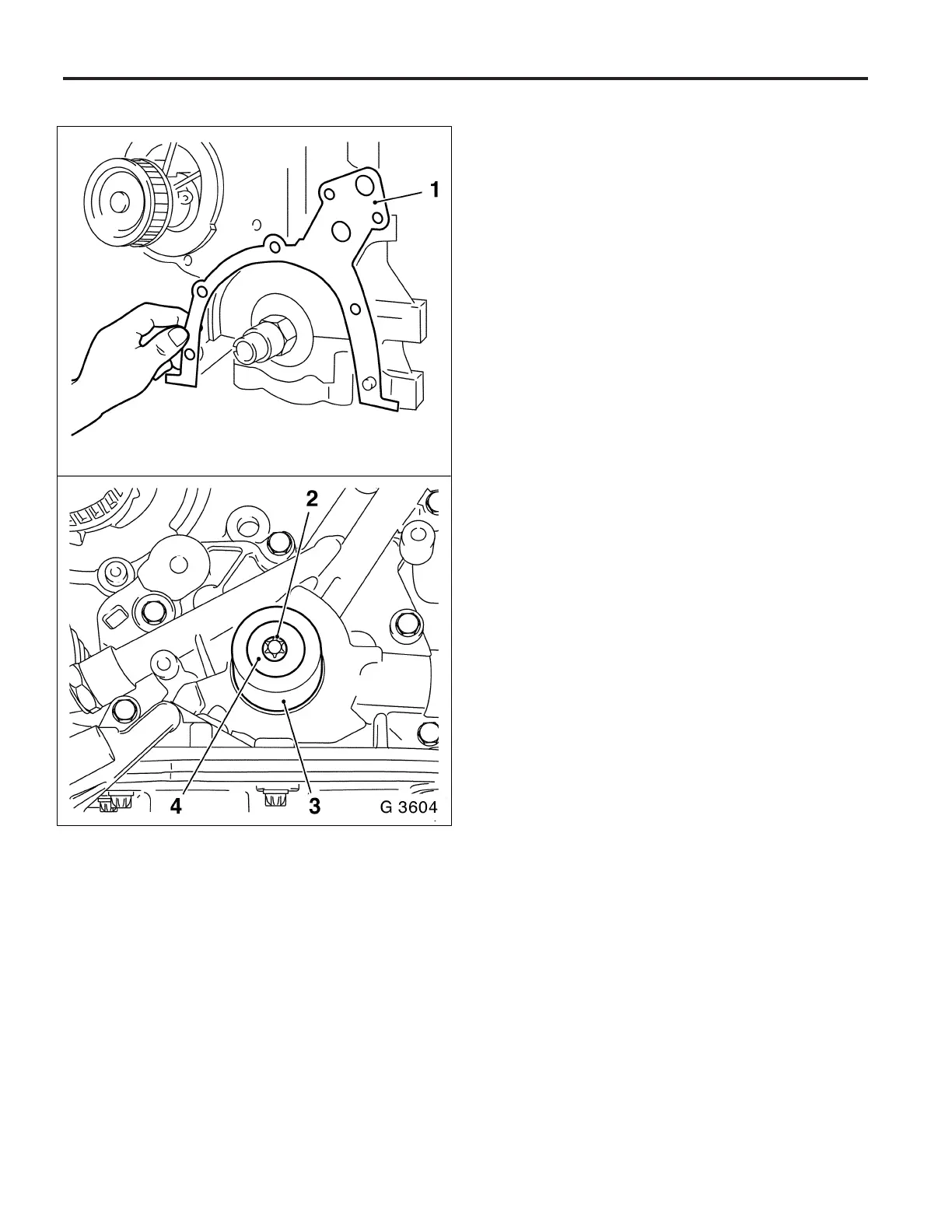 1

2

4

3

G 3604