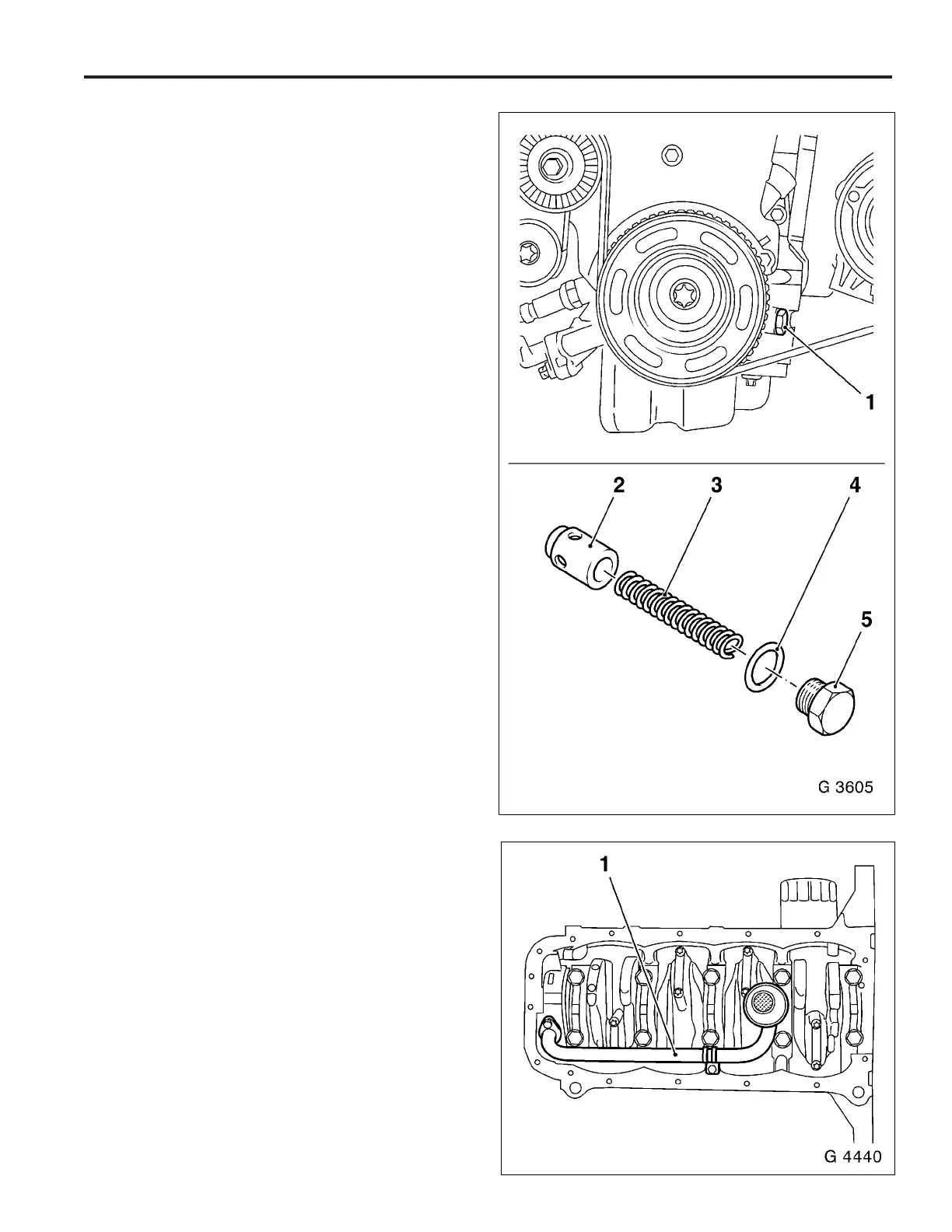 1

2 3 4

5

G 3605

1

G 4440