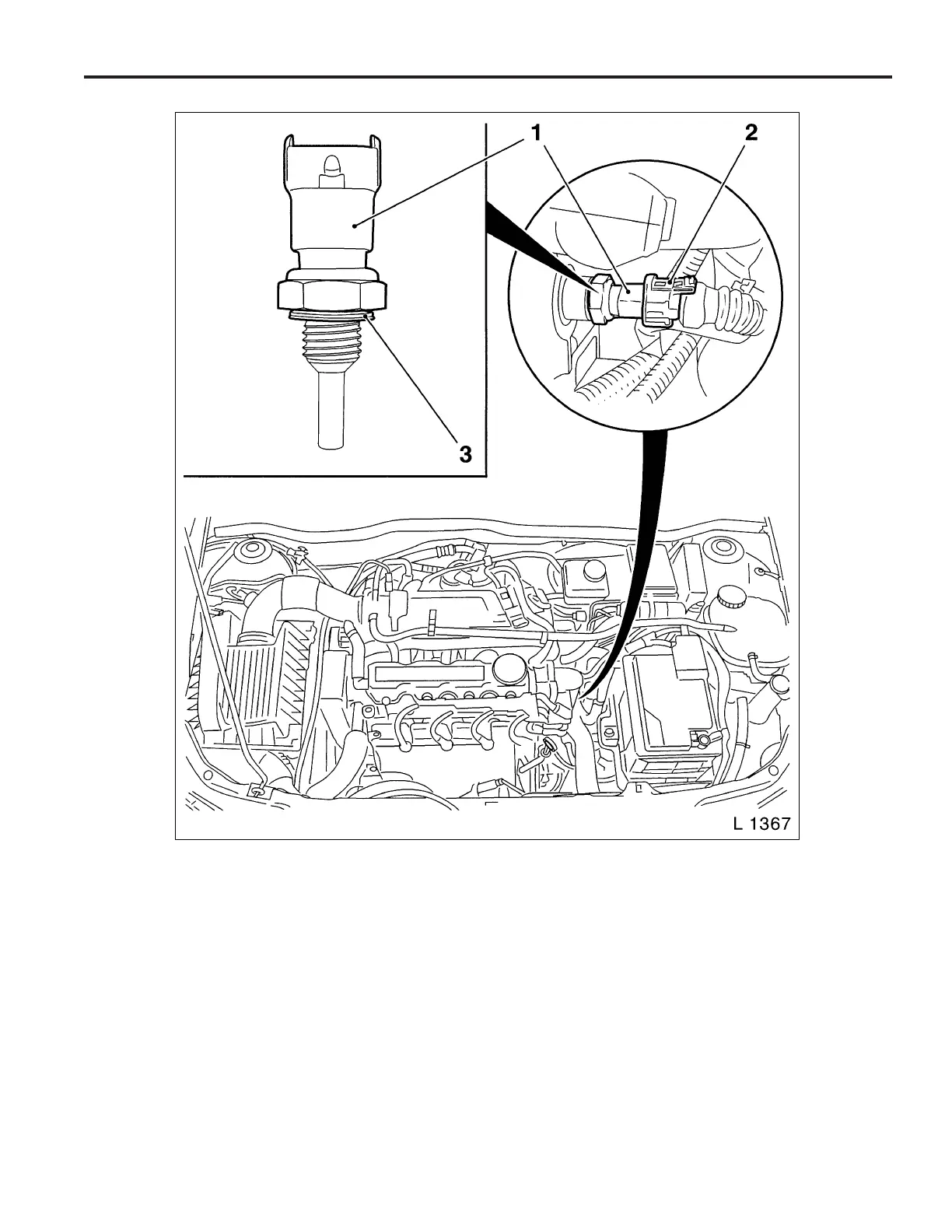 1

2

3

L 1367