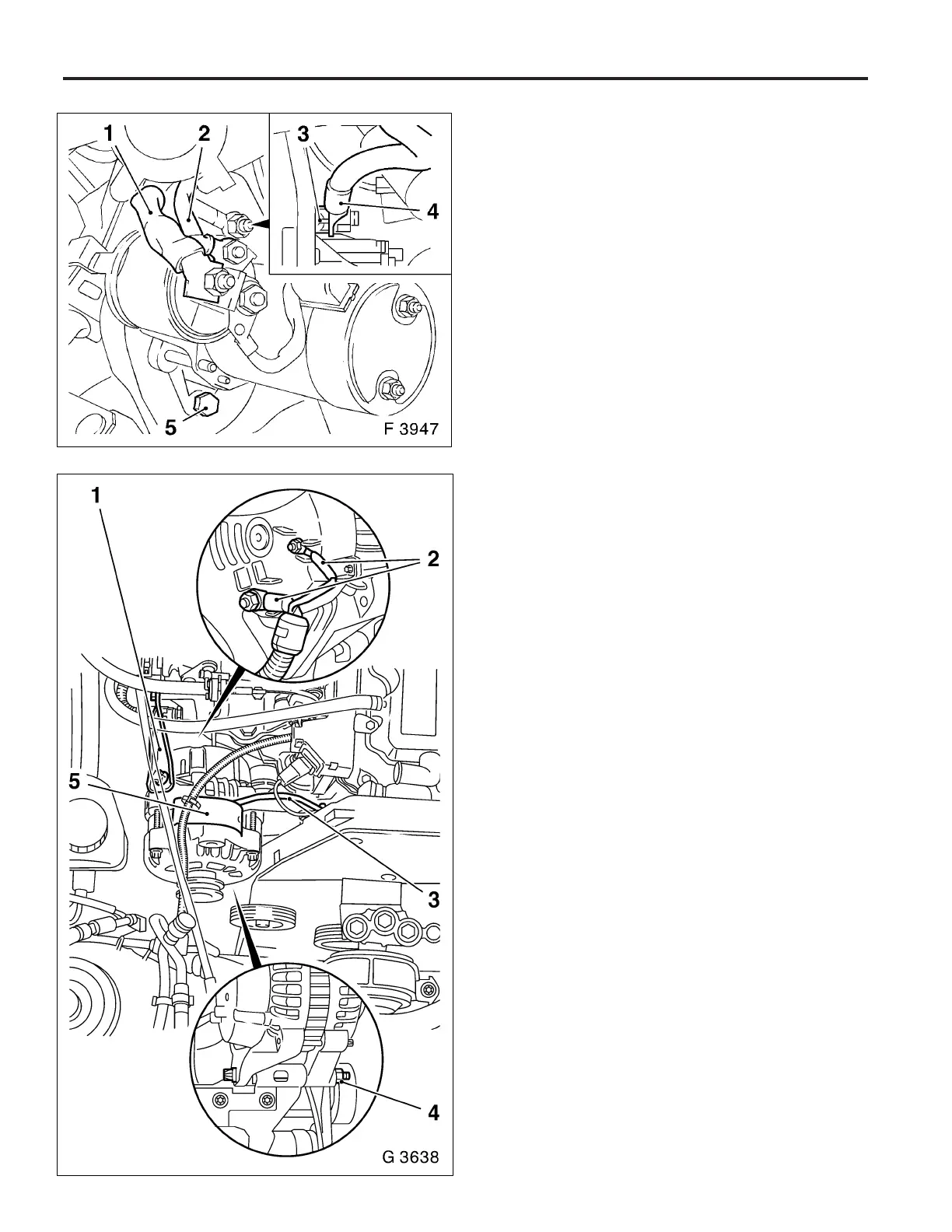 1
2
3
4
5
F 3947

1
2
5
3
4
G 3638