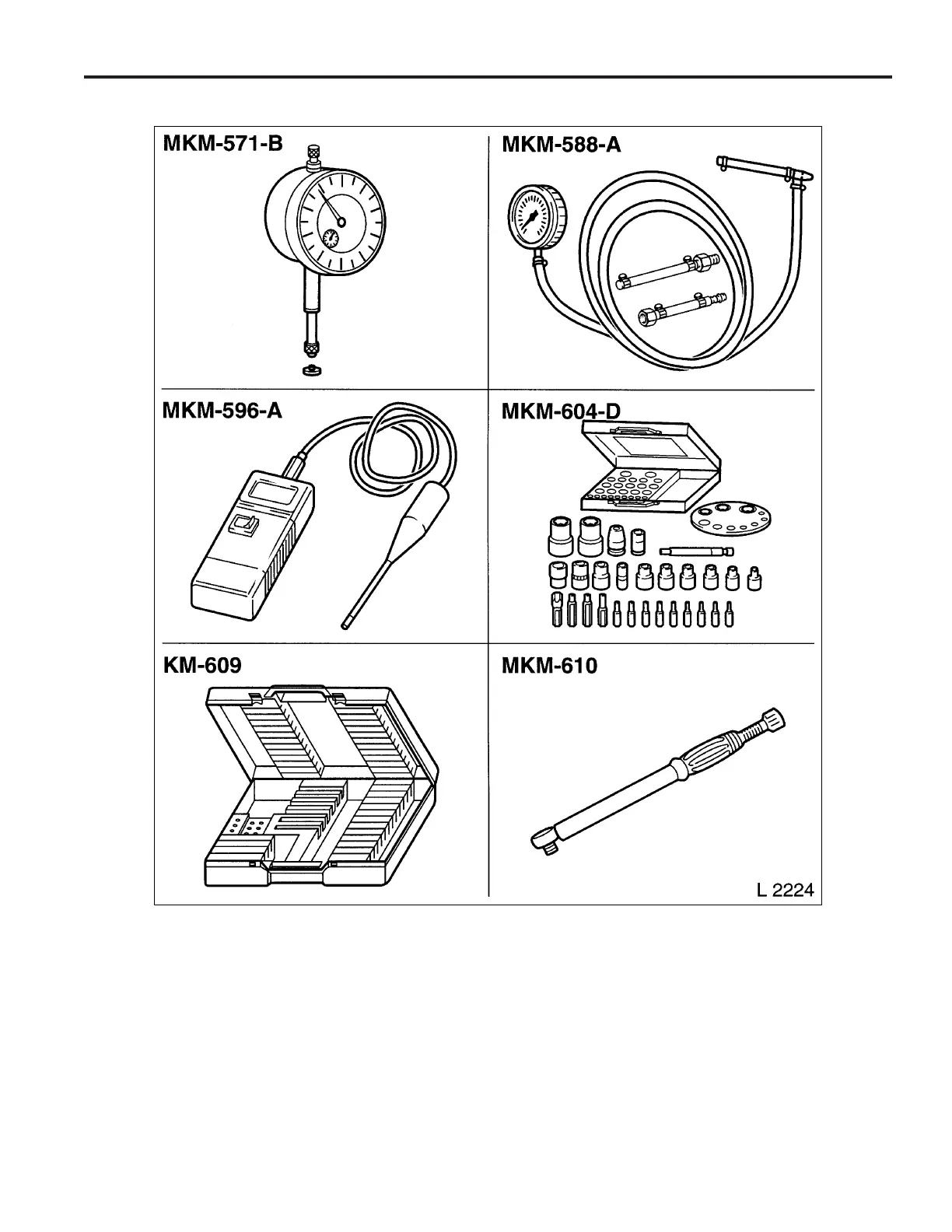 MKM-571-B

MKM-588-A

MKM-596-A

MKM-604-D

KM-609

MKM-610

L 2224