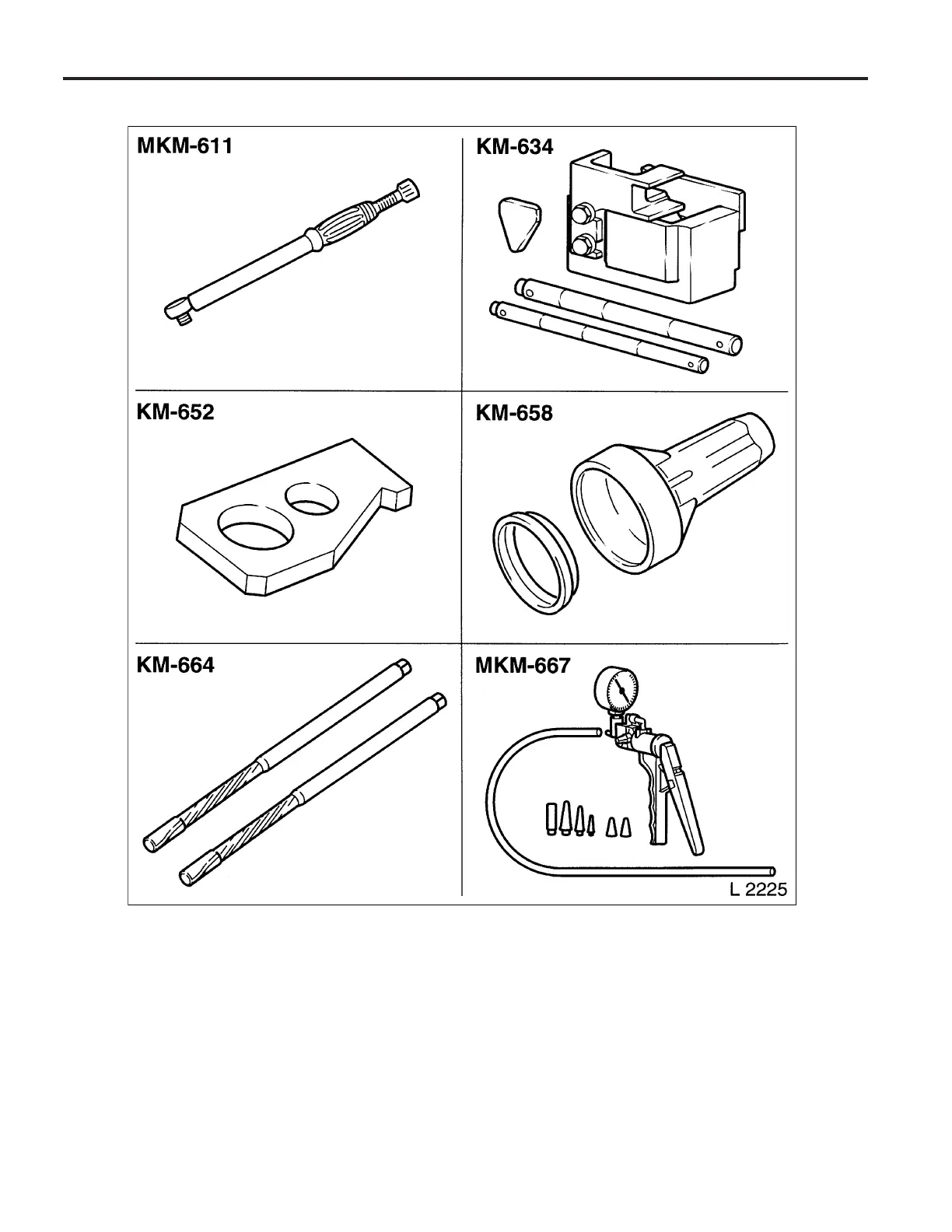 MKM-611

KM-634

KM-652

KM-658

KM-664

MKM-667

L 2225