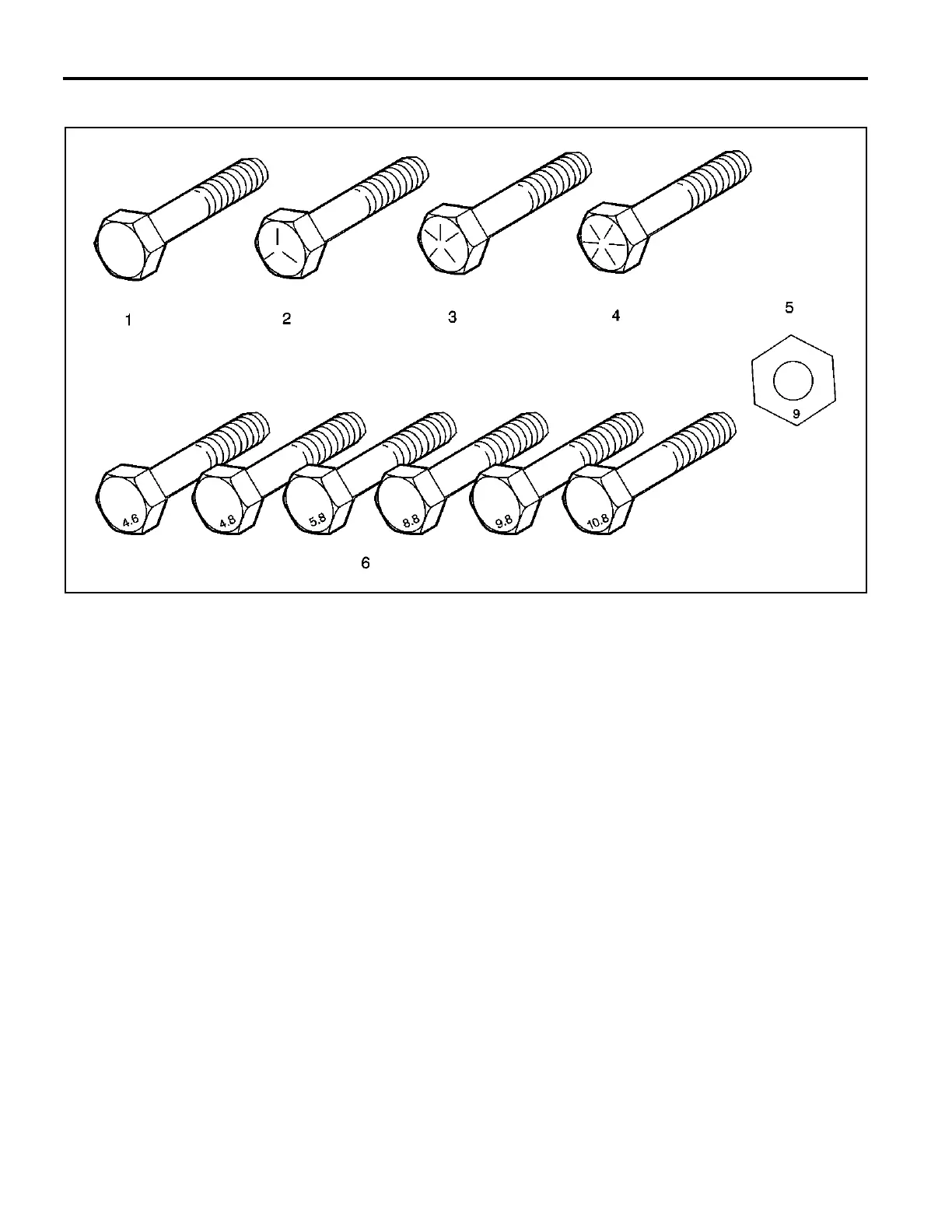 1
2
3
4
5
9
4.6
4.8
5.8
8.8
9.8
10.8
6