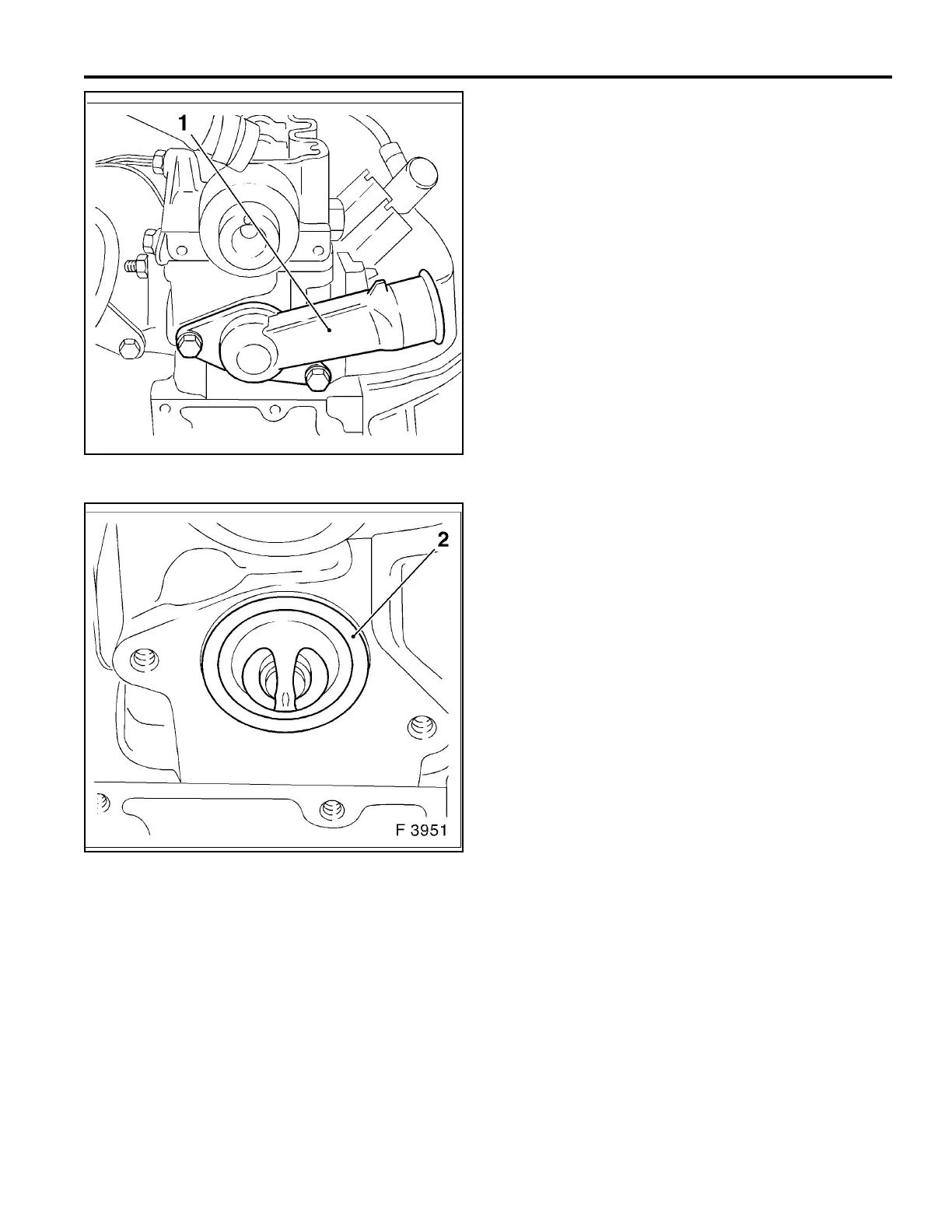 1

2

F 3951