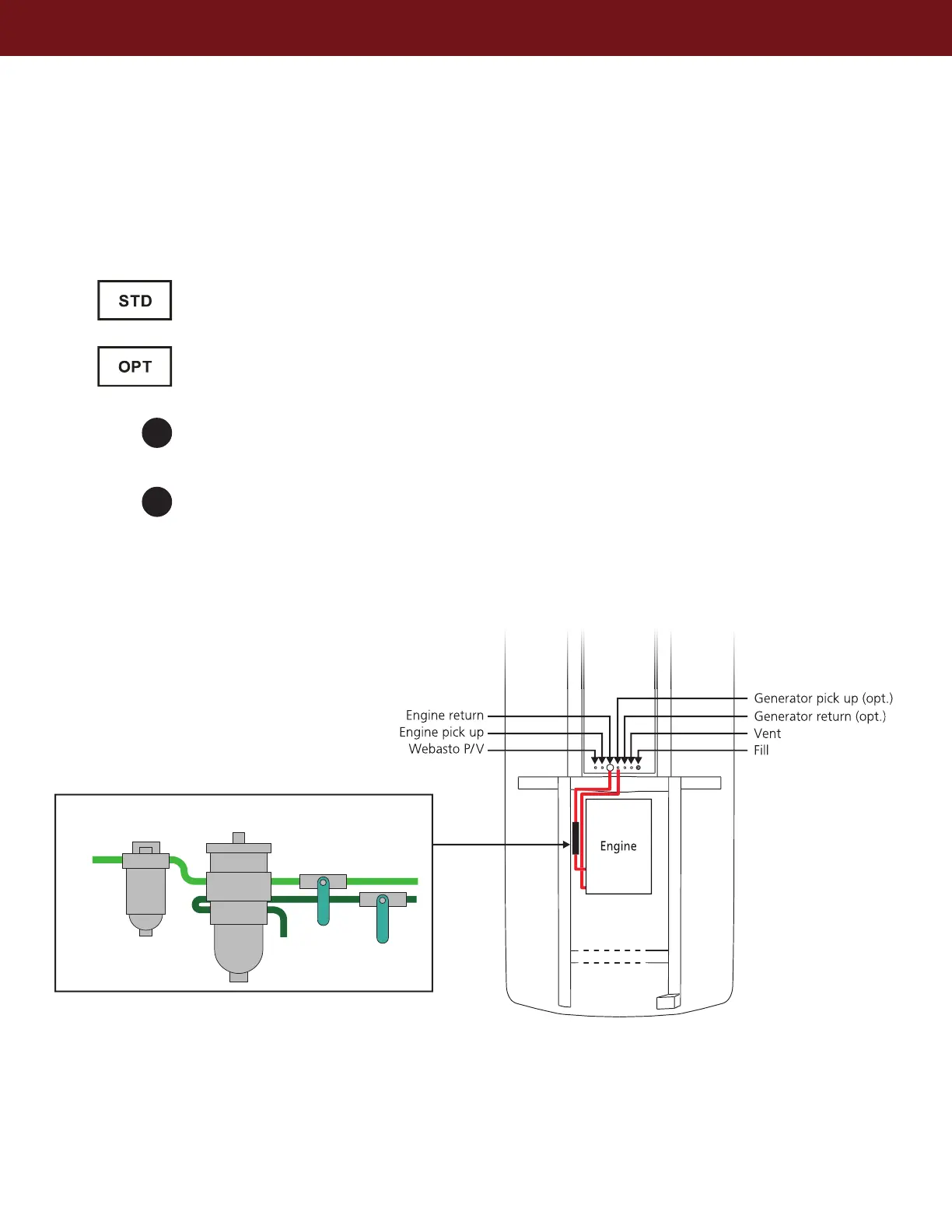 STD

OPT

Engine return
Engine pick up
Webasto P/V

Generator pick up (opt.)
Generator return (opt.)
Vent
Fill

Engine