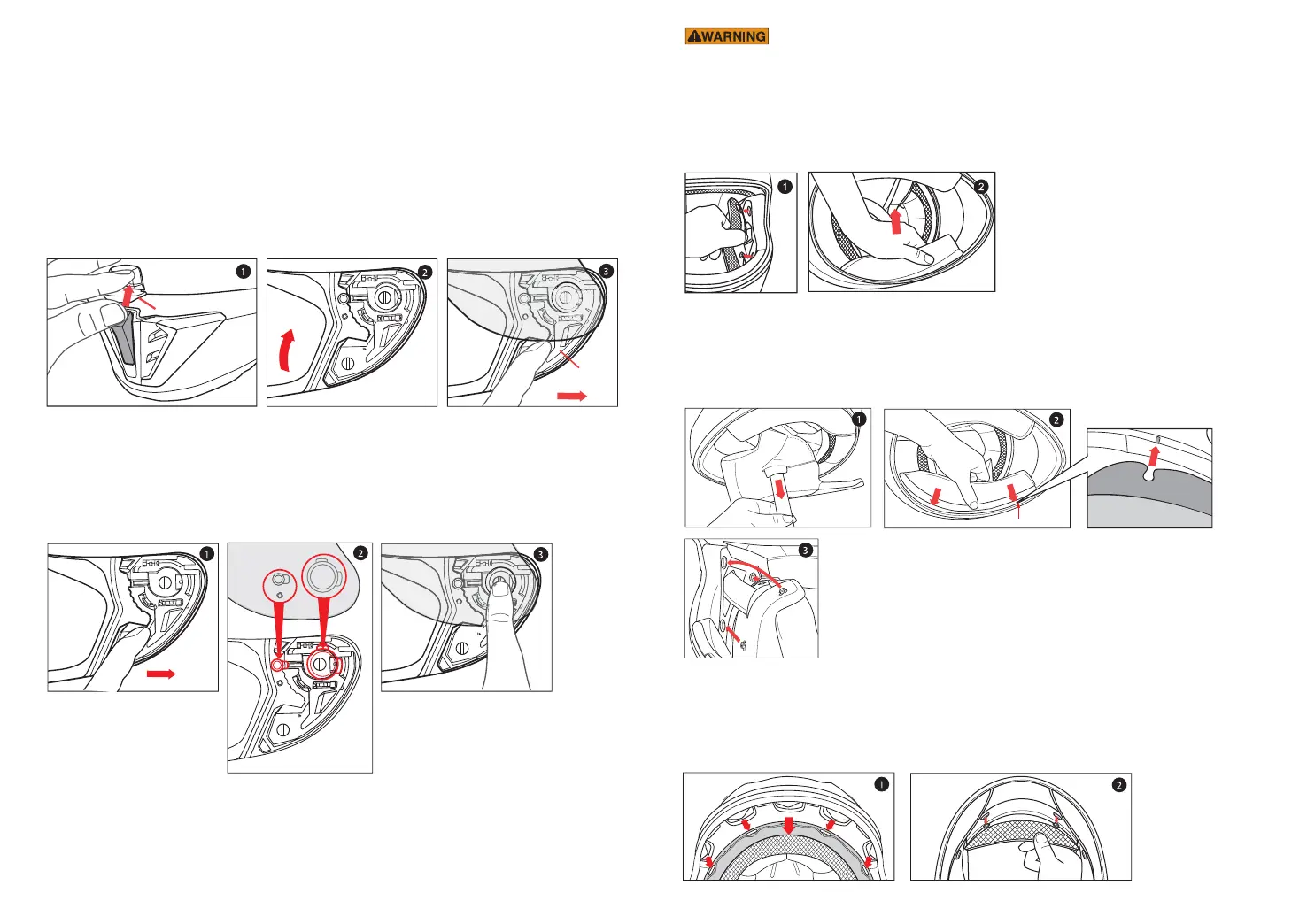 1

2

3

1

2

3

WARNING

1

2

1

2

3

1

2